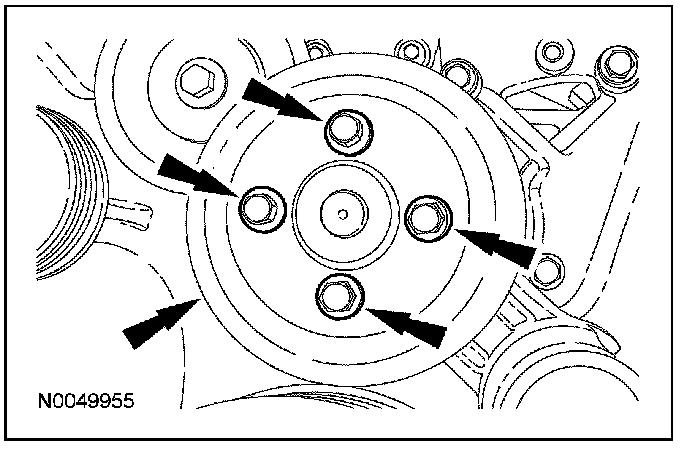 N0049955