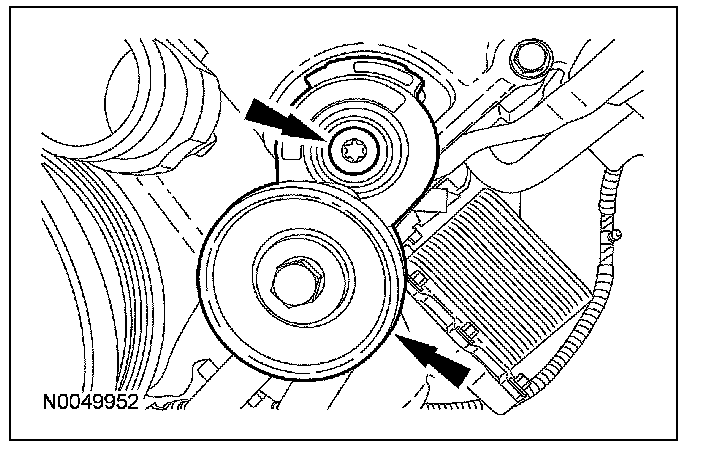 N0049952