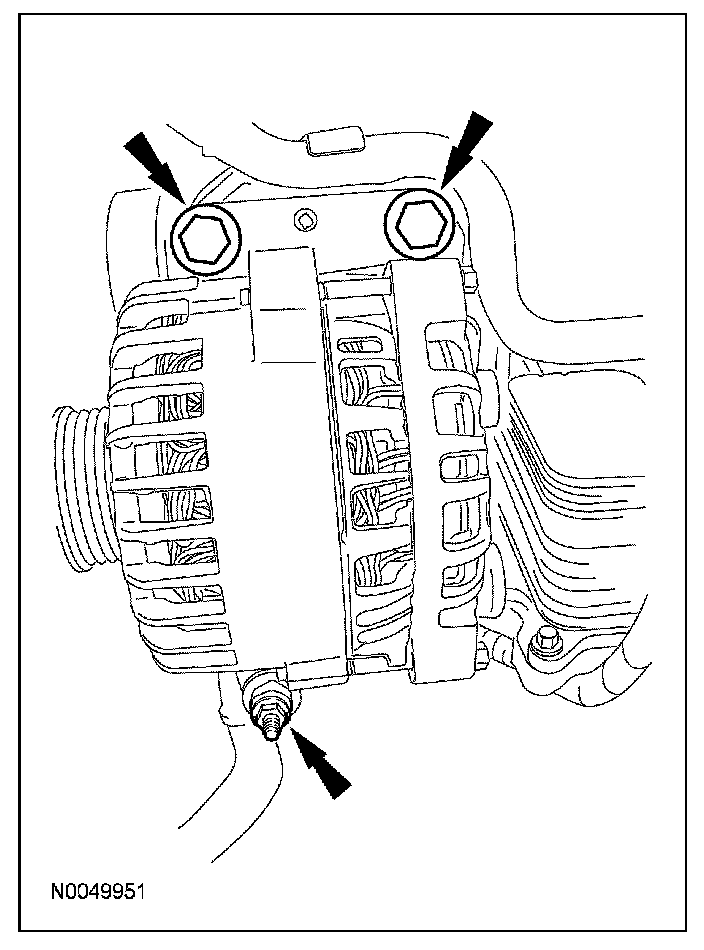 N0049951