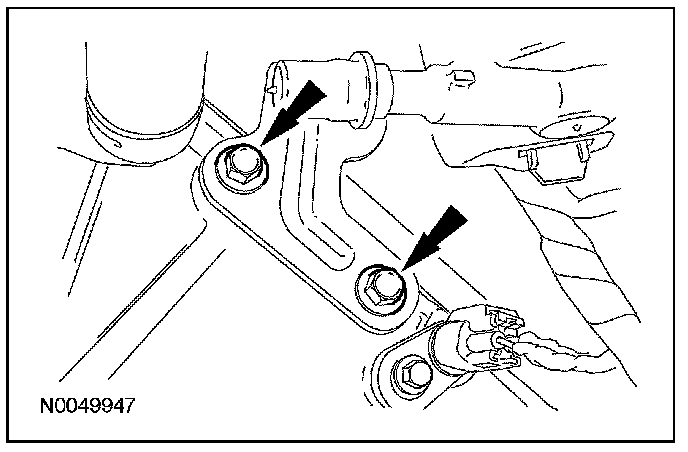 N0049947