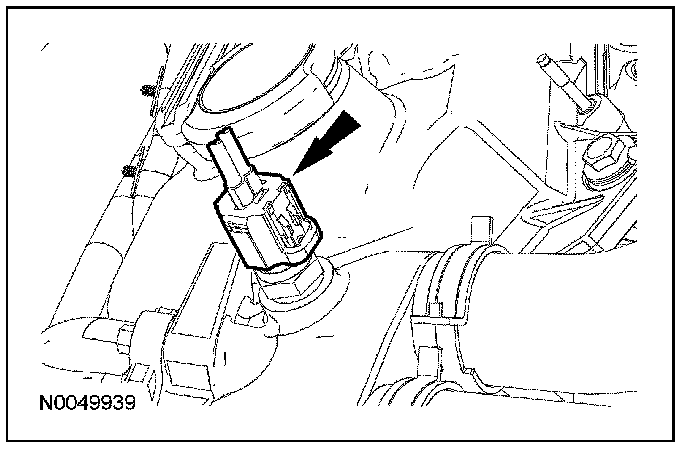 N0049939