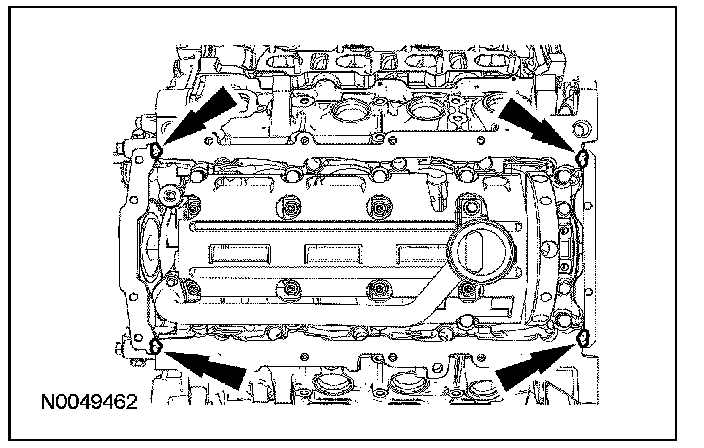 N0049462