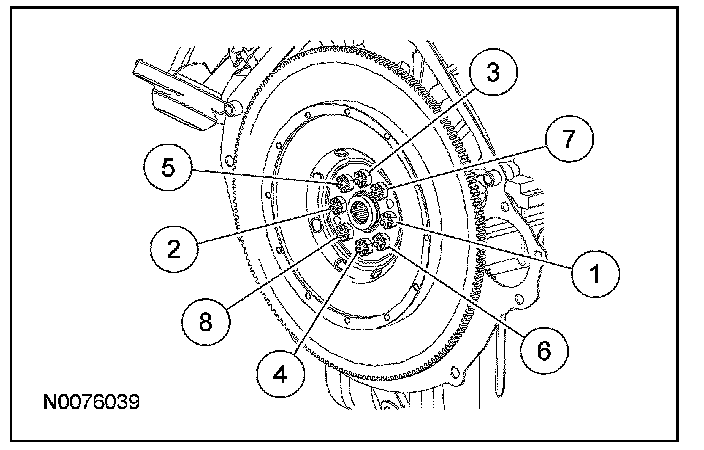 3
7
5
2
1
8
6
4
N0076039