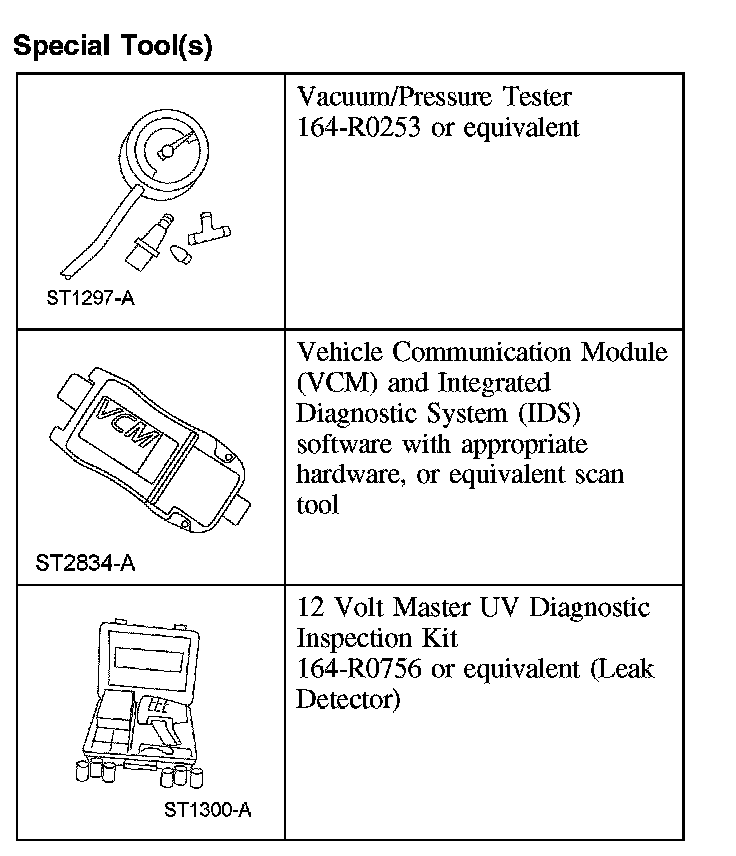 Special Tool(s)

| | |
|---|---|
| ST1297-A | Vacuum/Pressure Tester 164-R0253 or equivalent |
| VCM ST2834-A | Vehicle Communication Module (VCM) and Integrated Diagnostic System (IDS) software with appropriate hardware, or equivalent scan tool |
| ST1300-A | 12 Volt Master UV Diagnostic Inspection Kit 164-R0756 or equivalent (Leak Detector) |