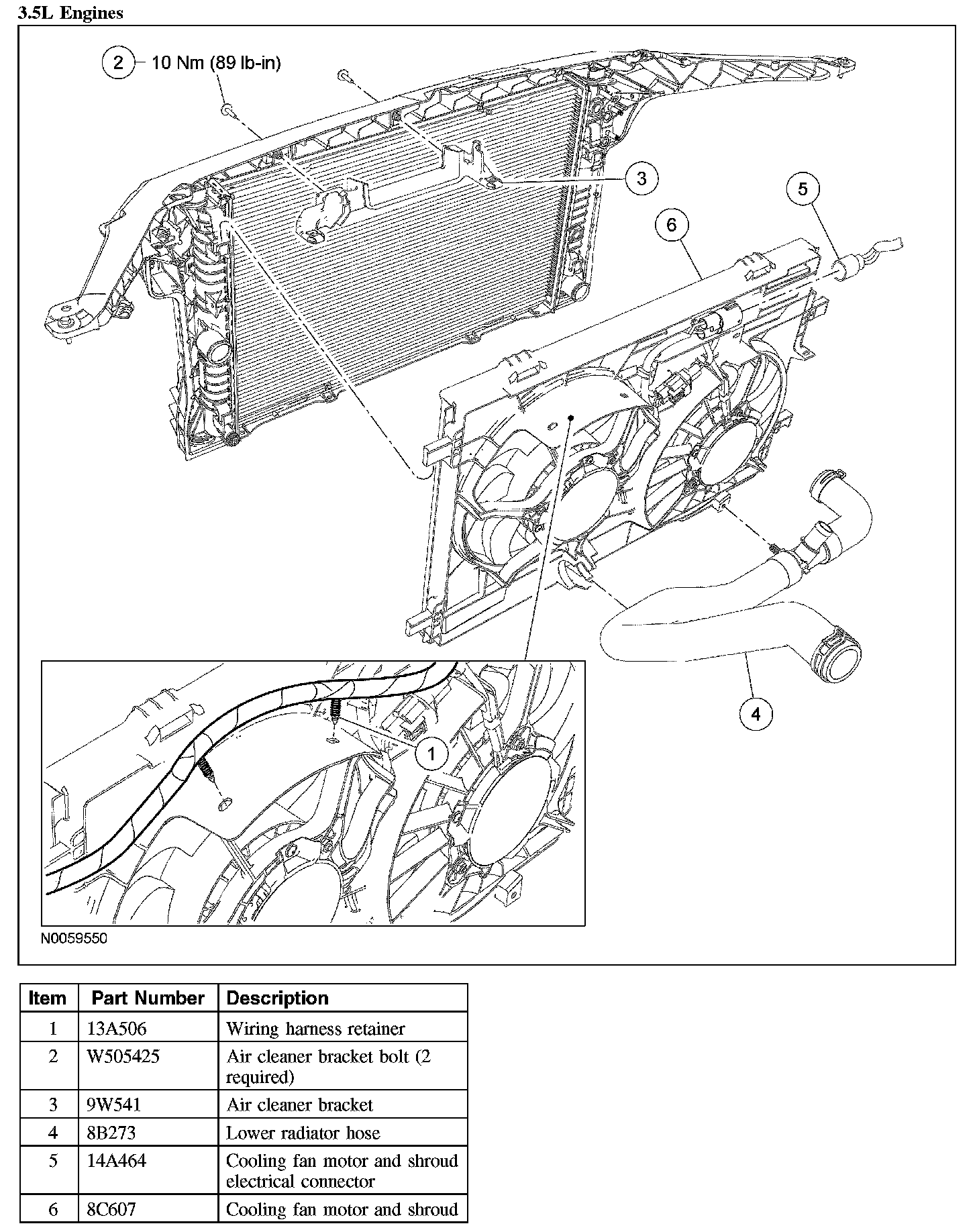 3.5L Engines

2 10 Nm (89 lb-in)

3

5

6

4

1

N0059550

| Item | Part Number | Description |
|---|---|---|
| 1 | 13A506 | Wiring harness retainer |
| 2 | W505425 | Air cleaner bracket bolt (2 required) |
| 3 | 9W541 | Air cleaner bracket |
| 4 | 8B273 | Lower radiator hose |
| 5 | 14A464 | Cooling fan motor and shroud electrical connector |
| 6 | 8C607 | Cooling fan motor and shroud |