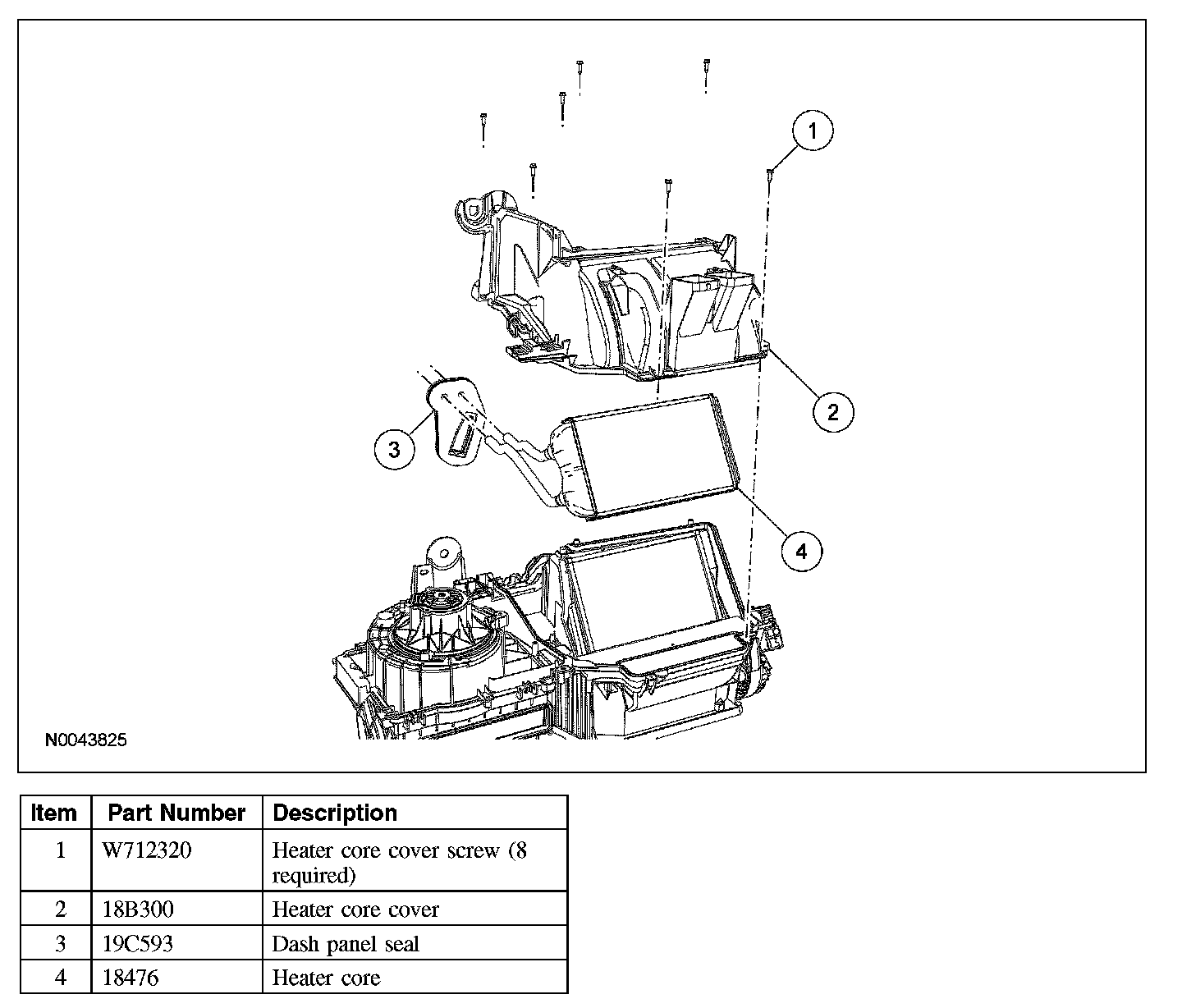 1

2

3

4

N0043825

| Item | Part Number | Description |
|---|---|---|
| 1 | W712320 | Heater core cover screw (8 required) |
| 2 | 18B300 | Heater core cover |
| 3 | 19C593 | Dash panel seal |
| 4 | 18476 | Heater core |