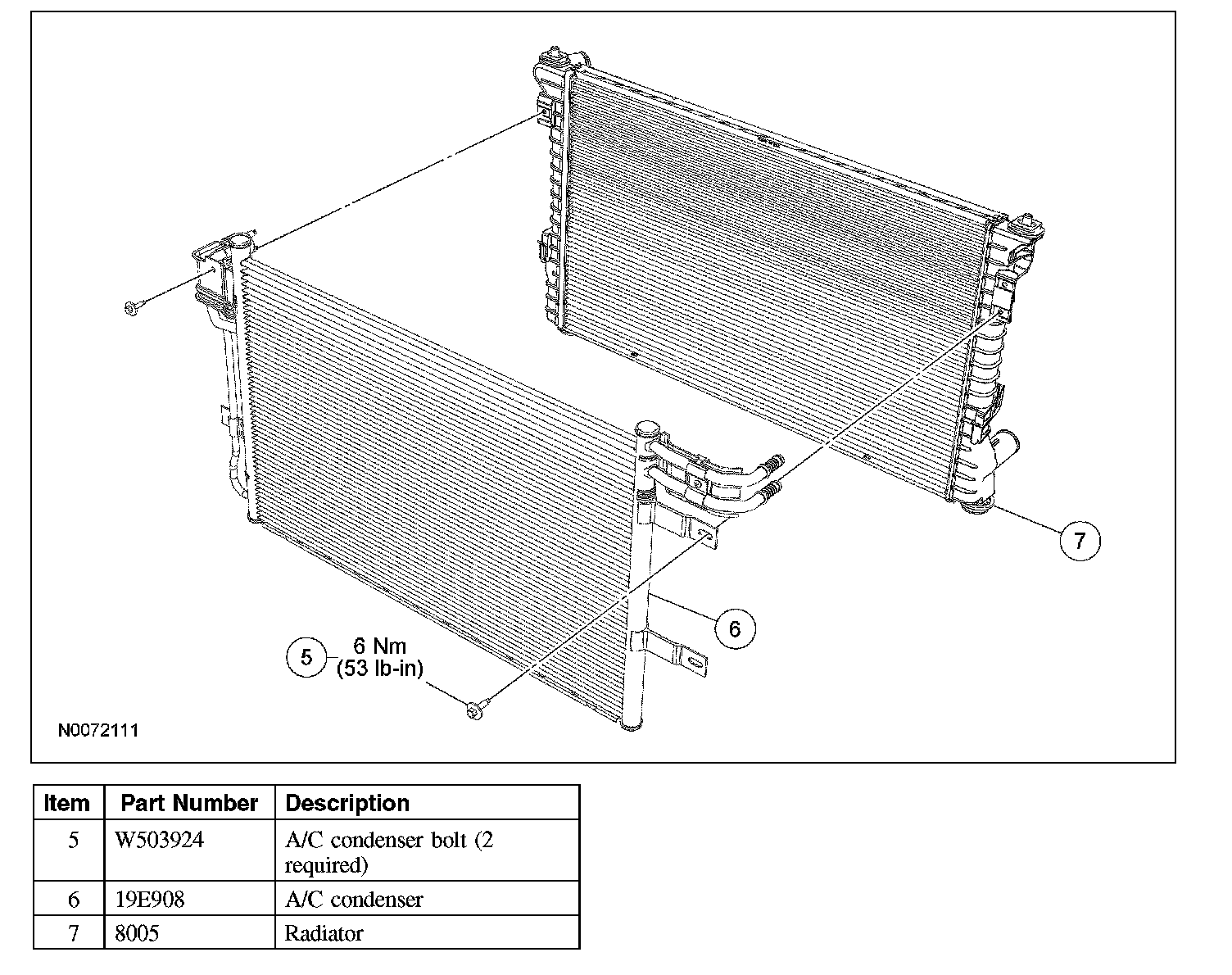 7

6

5 6 Nm (53 lb-in)

N0072111

| Item | Part Number | Description |
|---|---|---|
| 5 | W503924 | A/C condenser bolt (2 required) |
| 6 | 19E908 | A/C condenser |
| 7 | 8005 | Radiator |