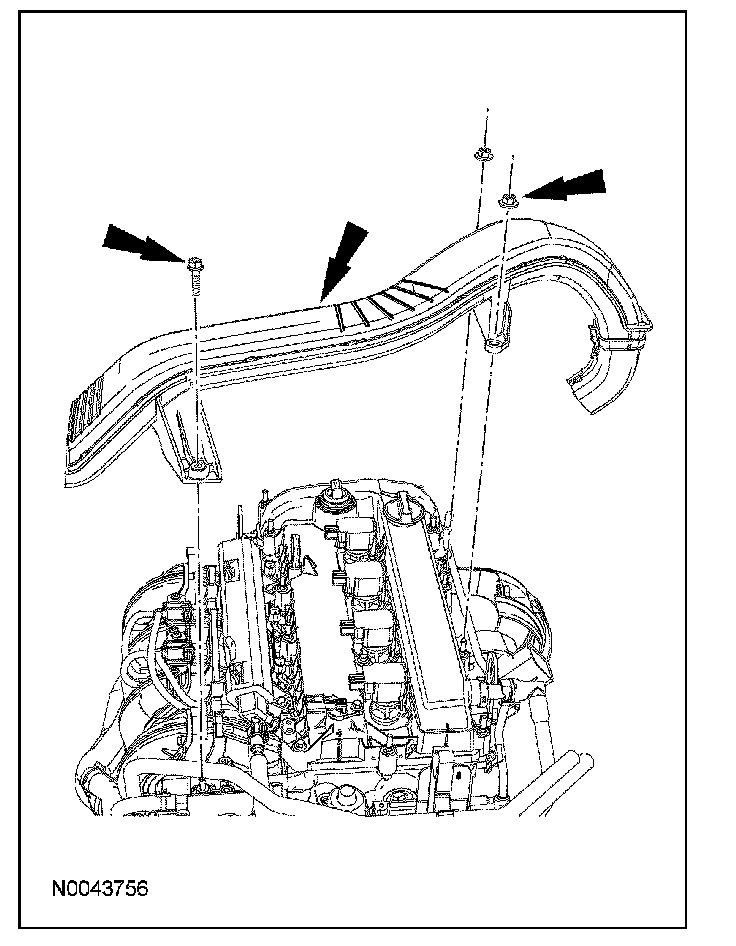 N0043756