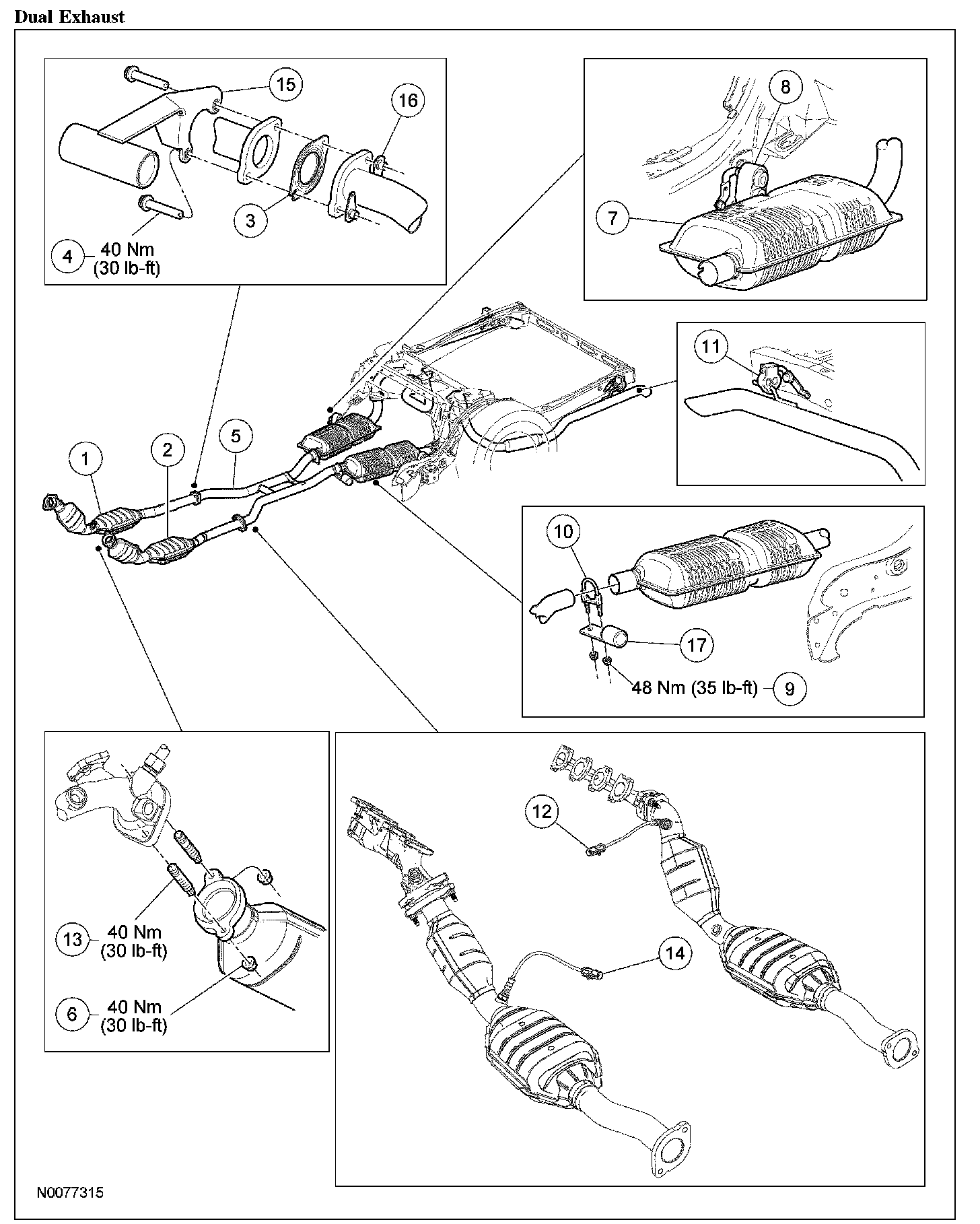 Dual Exhaust

15
16
3
4 40 Nm (30 lb-ft)

8
7

11

1
2
5

10
17
48 Nm (35 lb-ft) 9

13 40 Nm (30 lb-ft)
6 40 Nm (30 lb-ft)

12
14

N0077315