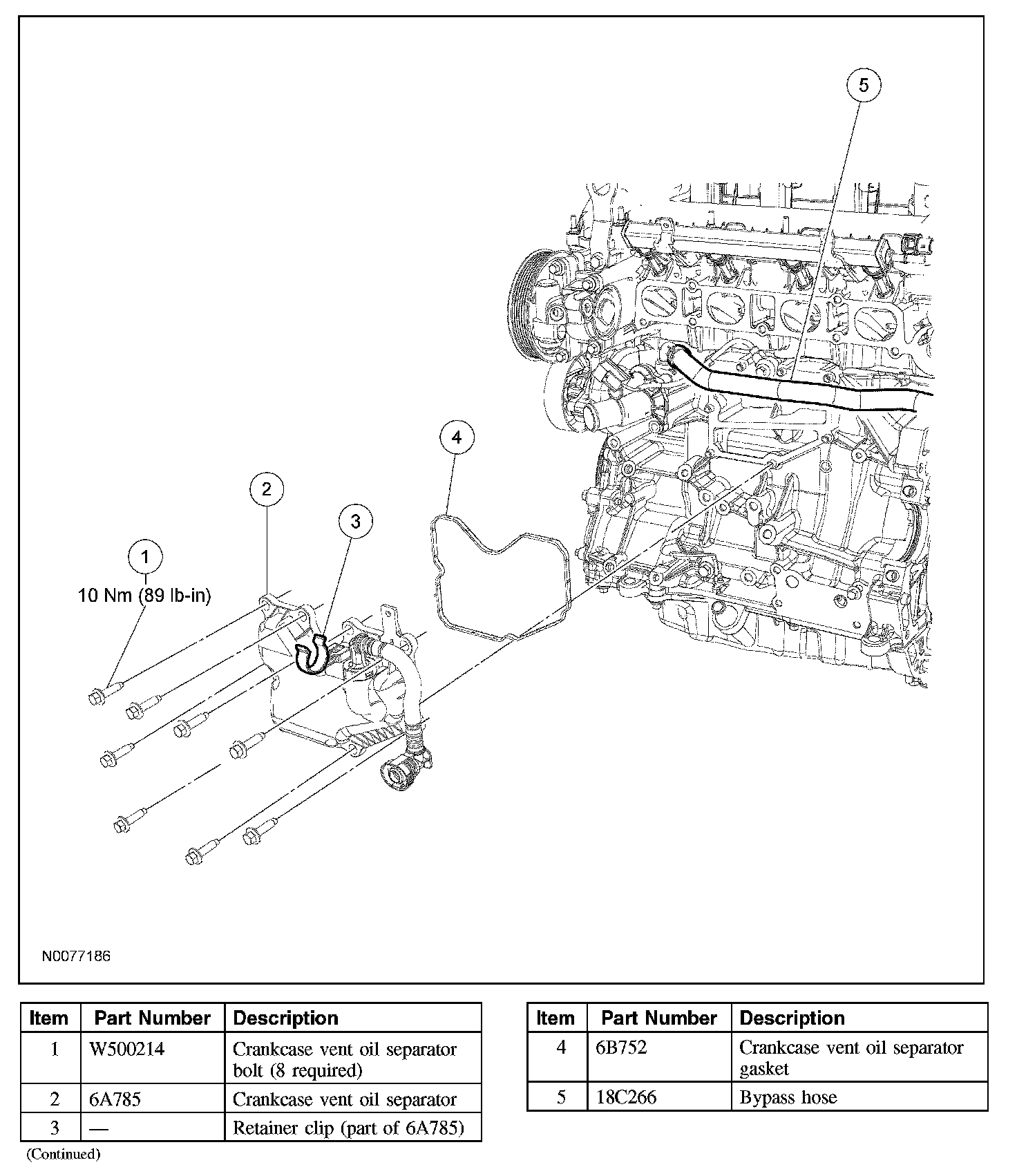 5

4

2

3

1

10 Nm (89 lb-in)

N0077186

| Item | Part Number | Description |
|---|---|---|
| 1 | W500214 | Crankcase vent oil separator bolt (8 required) |
| 2 | 6A785 | Crankcase vent oil separator |
| 3 | — | Retainer clip (part of 6A785) |

(Continued)

| Item | Part Number | Description |
|---|---|---|
| 4 | 6B752 | Crankcase vent oil separator gasket |
| 5 | 18C266 | Bypass hose |