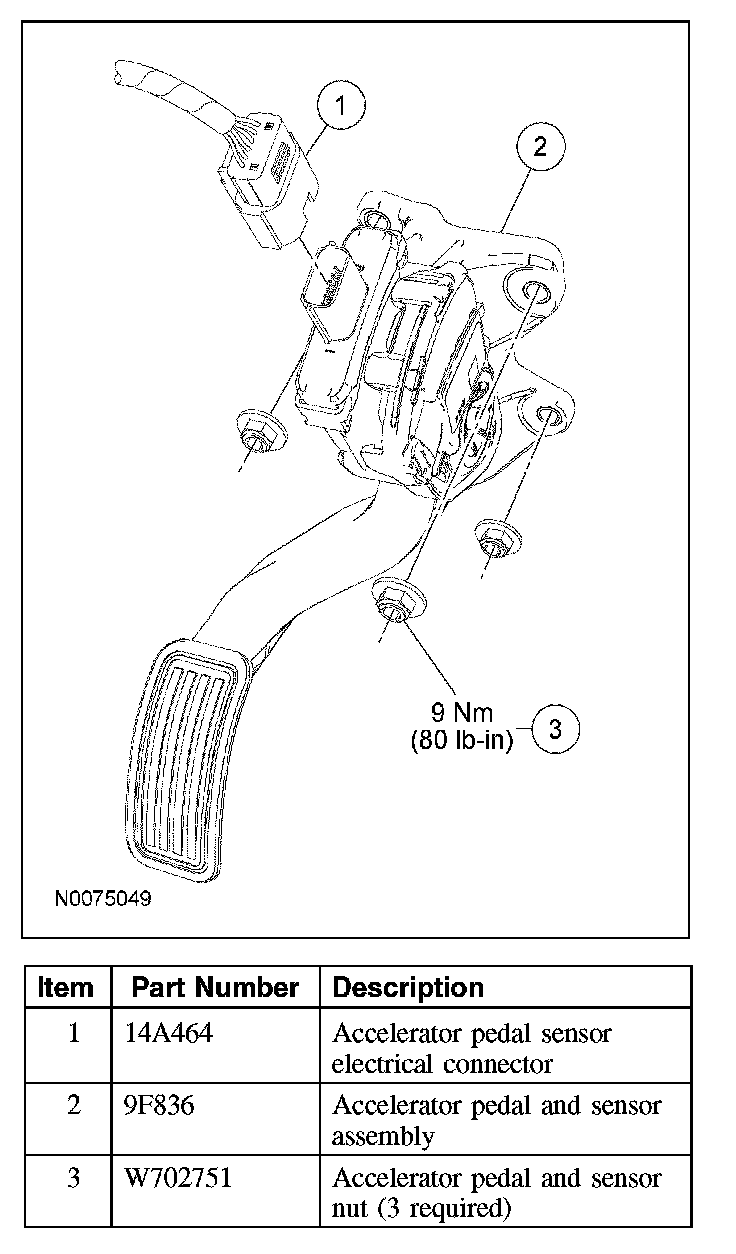 1

2

9 Nm
(80 lb-in)

3

N0075049

| Item | Part Number | Description |
|---|---|---|
| 1 | 14A464 | Accelerator pedal sensor electrical connector |
| 2 | 9F836 | Accelerator pedal and sensor assembly |
| 3 | W702751 | Accelerator pedal and sensor nut (3 required) |