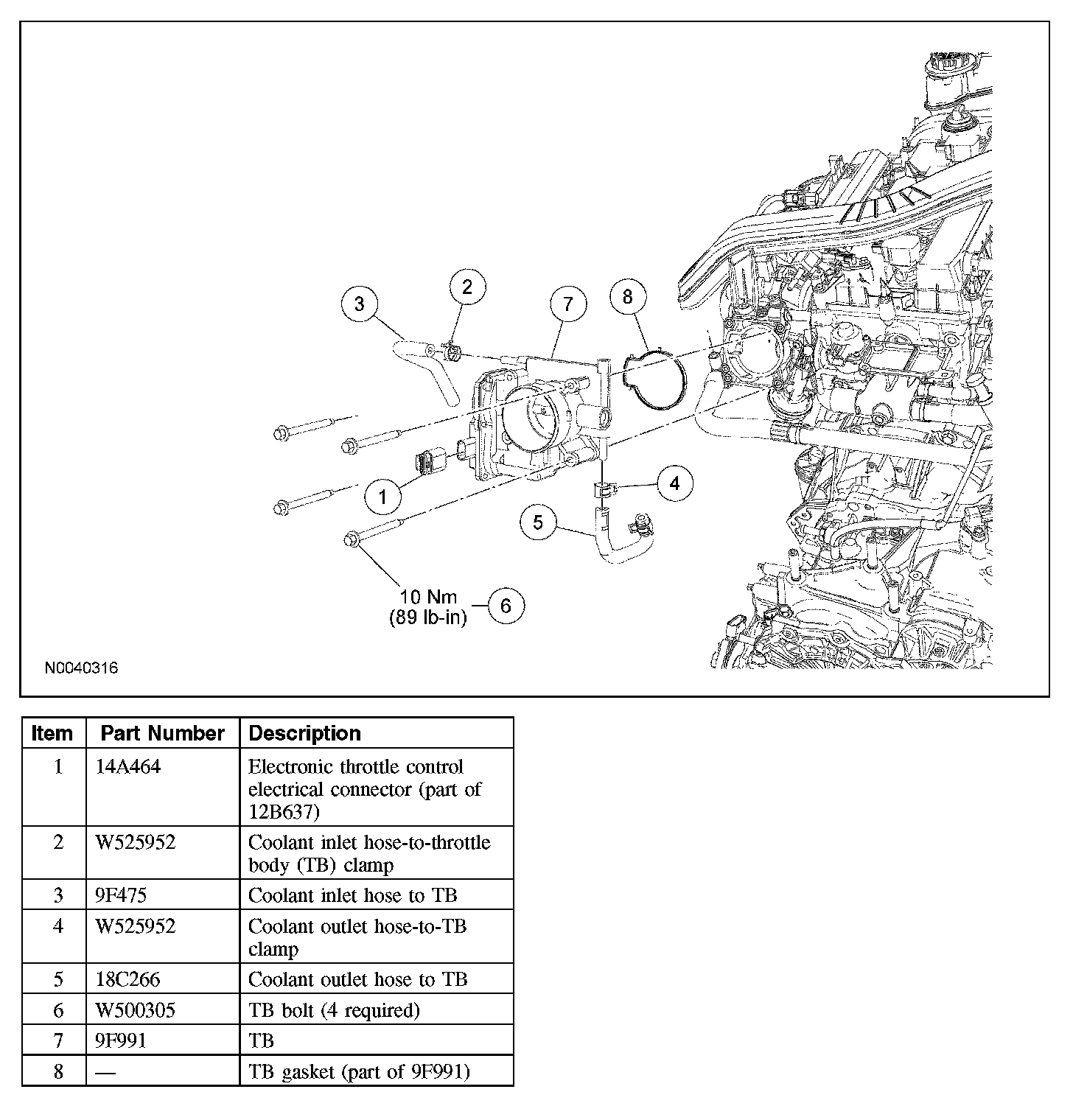 3
2
7
8
1
4
5
10 Nm
(89 lb-in)
6
N0040316

| Item | Part Number | Description |
|---|---|---|
| 1 | 14A464 | Electronic throttle control electrical connector (part of 12B637) |
| 2 | W525952 | Coolant inlet hose-to-throttle body (TB) clamp |
| 3 | 9F475 | Coolant inlet hose to TB |
| 4 | W525952 | Coolant outlet hose-to-TB clamp |
| 5 | 18C266 | Coolant outlet hose to TB |
| 6 | W500305 | TB bolt (4 required) |
| 7 | 9F991 | TB |
| 8 | — | TB gasket (part of 9F991) |