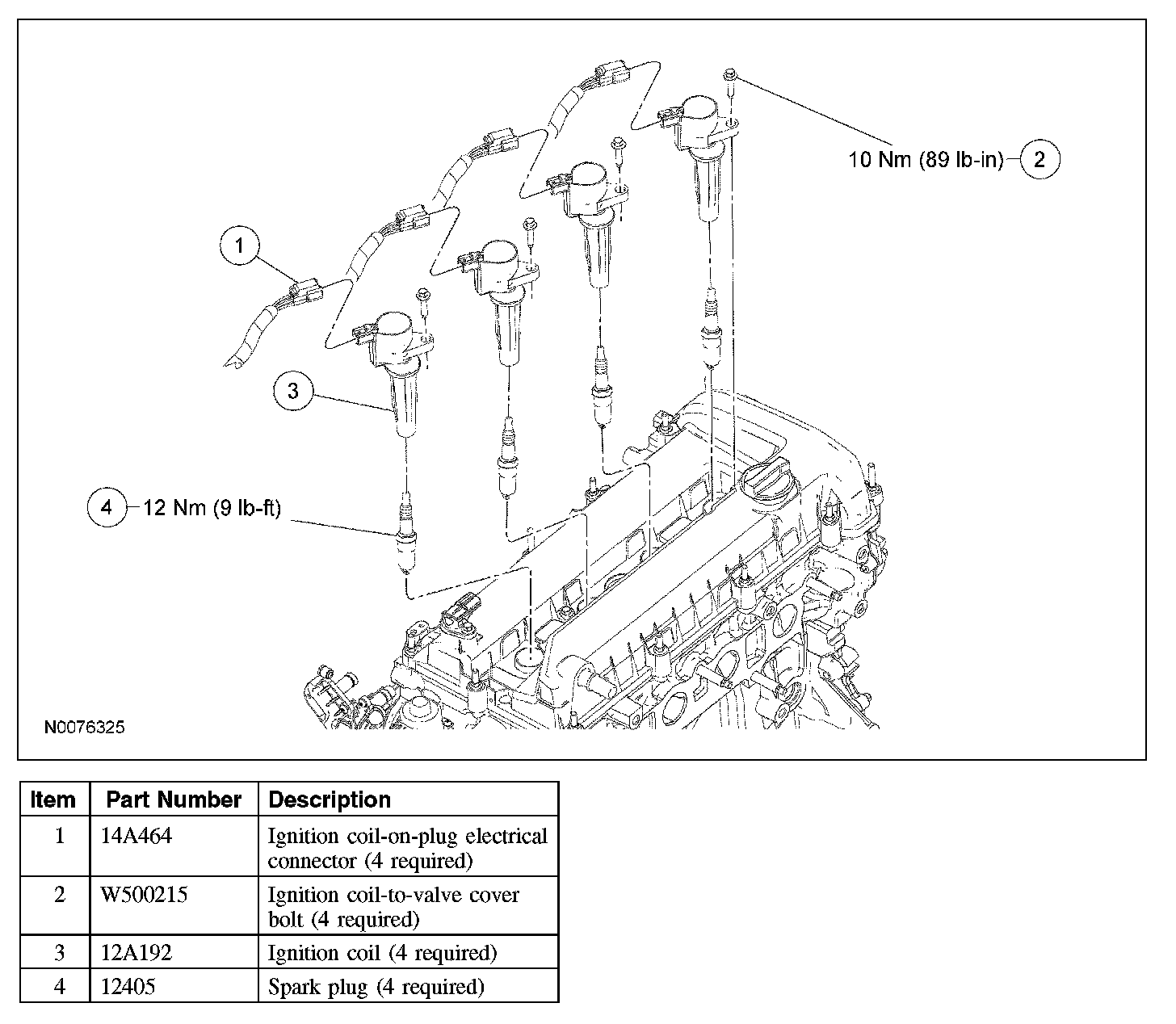 10 Nm (89 lb-in) 2

1

3

4 12 Nm (9 lb-ft)

N0076325

| Item | Part Number | Description |
|---|---|---|
| 1 | 14A464 | Ignition coil-on-plug electrical connector (4 required) |
| 2 | W500215 | Ignition coil-to-valve cover bolt (4 required) |
| 3 | 12A192 | Ignition coil (4 required) |
| 4 | 12405 | Spark plug (4 required) |