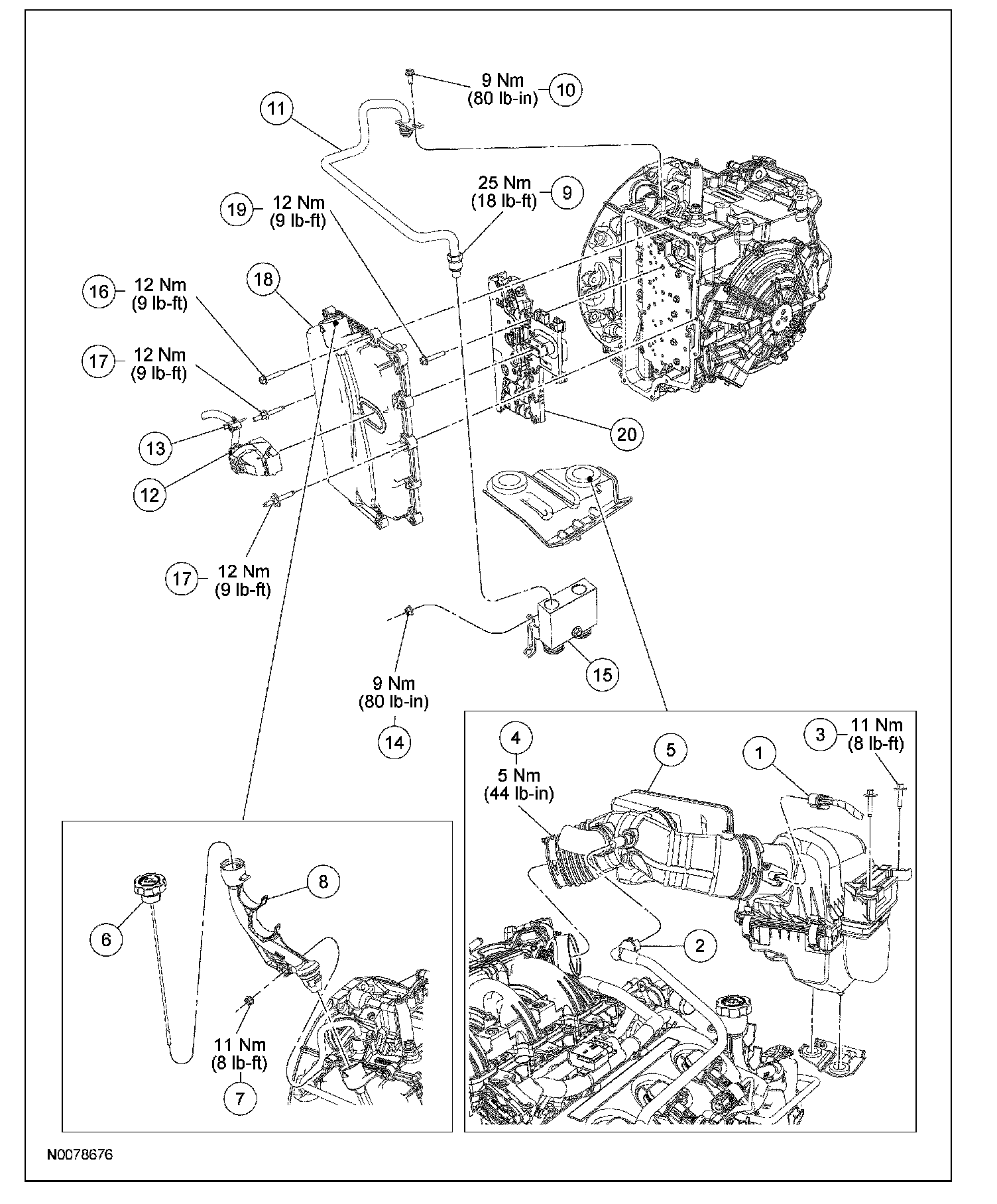 9 Nm
(80 lb-in) 10

11

25 Nm
(18 lb-ft) 9

19 12 Nm
(9 lb-ft)

18

16 12 Nm
(9 lb-ft)

17 12 Nm
(9 lb-ft)

13

12

20

17 12 Nm
(9 lb-ft)

15

9 Nm
(80 lb-in)

14

4
5 Nm
(44 lb-in)

5

1

3 11 Nm
(8 lb-ft)

2

8

6

11 Nm
(8 lb-ft)

7

N0078676