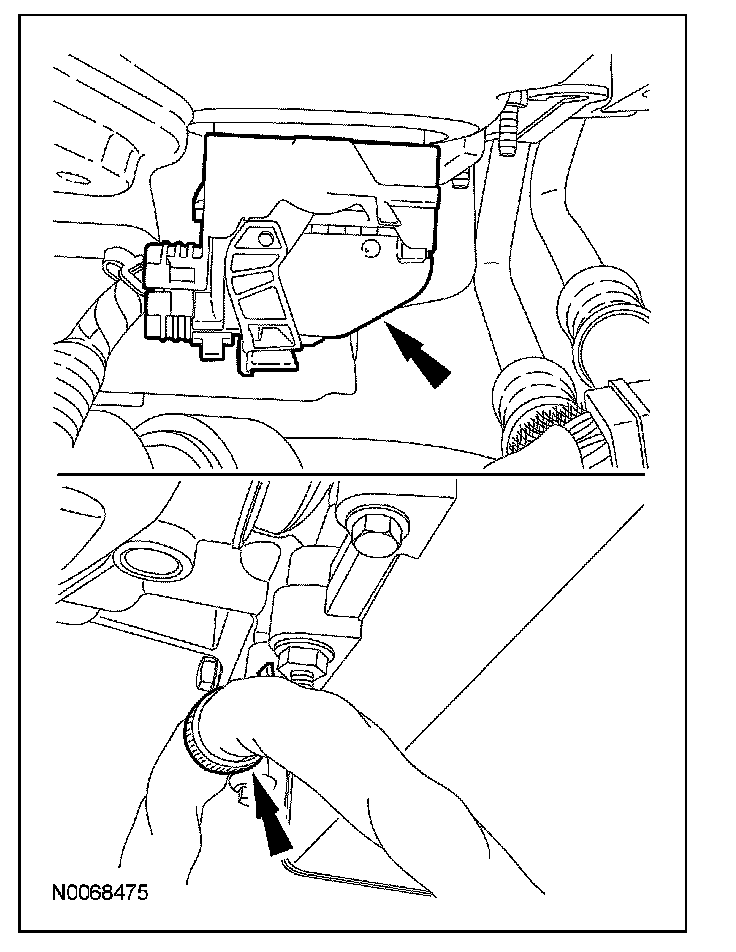 N0068475