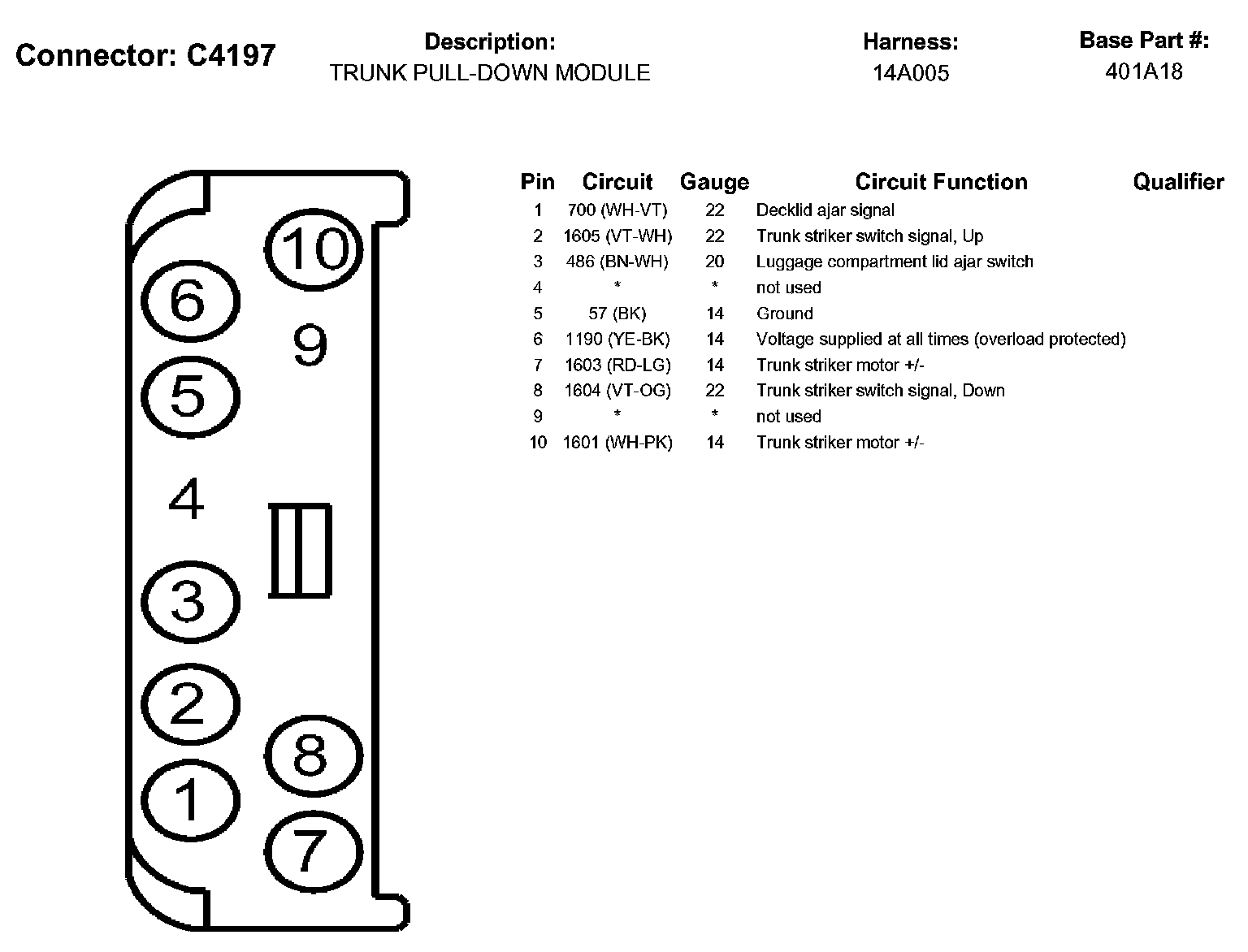 Connector: C4197

Description:
TRUNK PULL-DOWN MODULE

Harness:
14A005

Base Part #:
401A18

10
6
9
5
4
3
2
8
1
7

| Pin | Circuit | Gauge | Circuit Function | Qualifier |
|---|---|---|---|---|
| 1 | 700 (WH-VT) | 22 | Decklid ajar signal | |
| 2 | 1605 (VT-WH) | 22 | Trunk striker switch signal, Up | |
| 3 | 486 (BN-WH) | 20 | Luggage compartment lid ajar switch | |
| 4 | * | * | not used | |
| 5 | 57 (BK) | 14 | Ground | |
| 6 | 1190 (YE-BK) | 14 | Voltage supplied at all times (overload protected) | |
| 7 | 1603 (RD-LG) | 14 | Trunk striker motor +/- | |
| 8 | 1604 (VT-OG) | 22 | Trunk striker switch signal, Down | |
| 9 | * | * | not used | |
| 10 | 1601 (WH-PK) | 14 | Trunk striker motor +/- | |