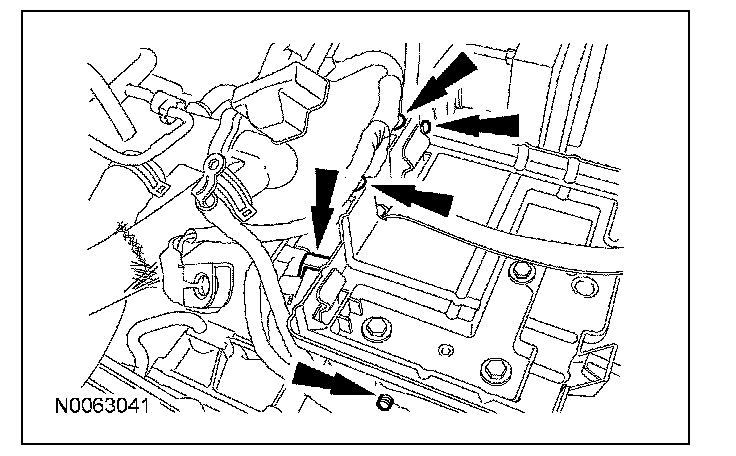 N0063041