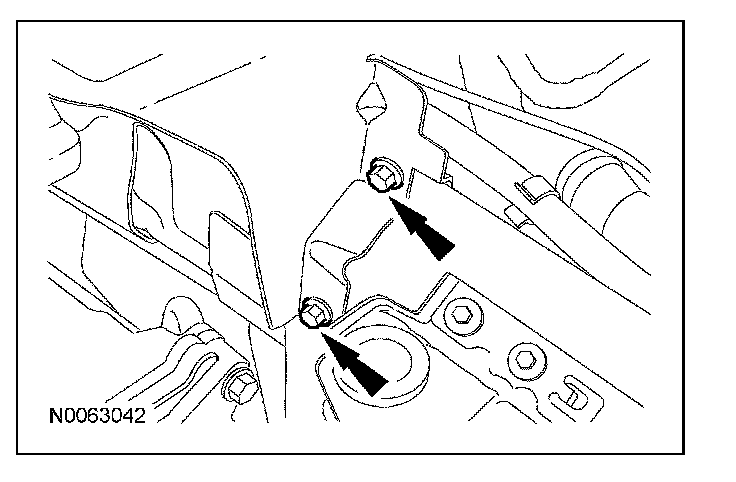 N0063042