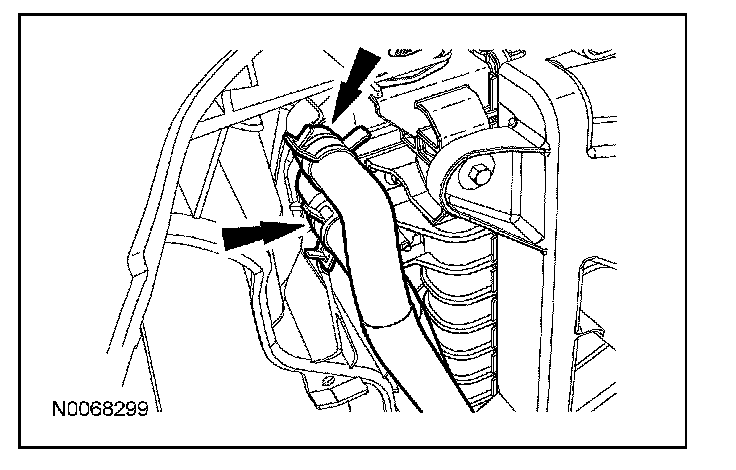 N0068299