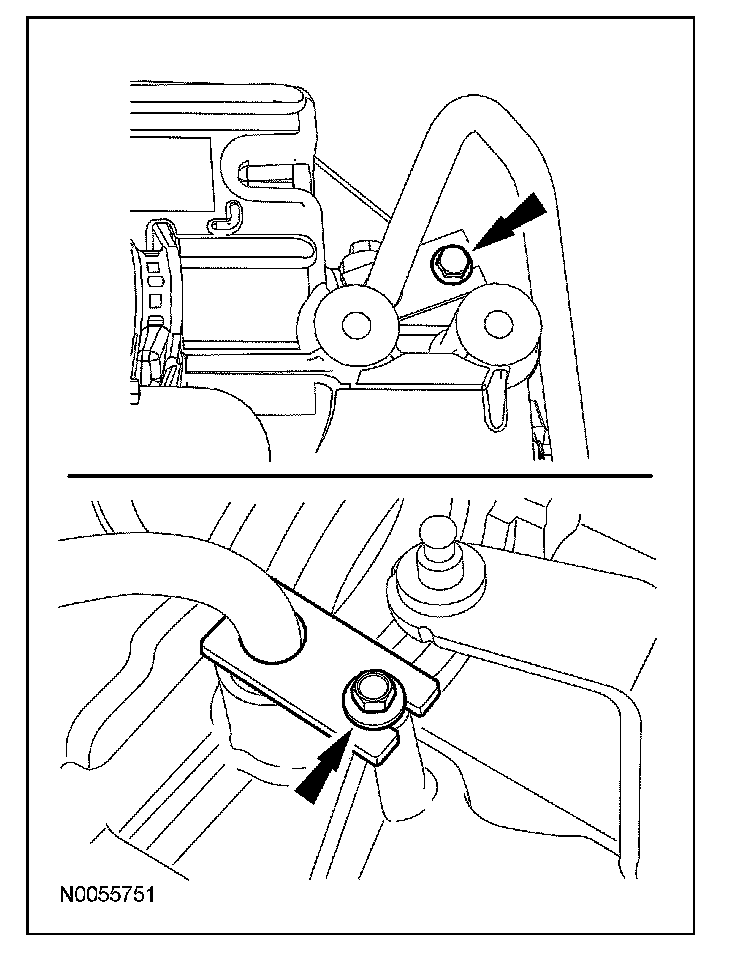 N0055751