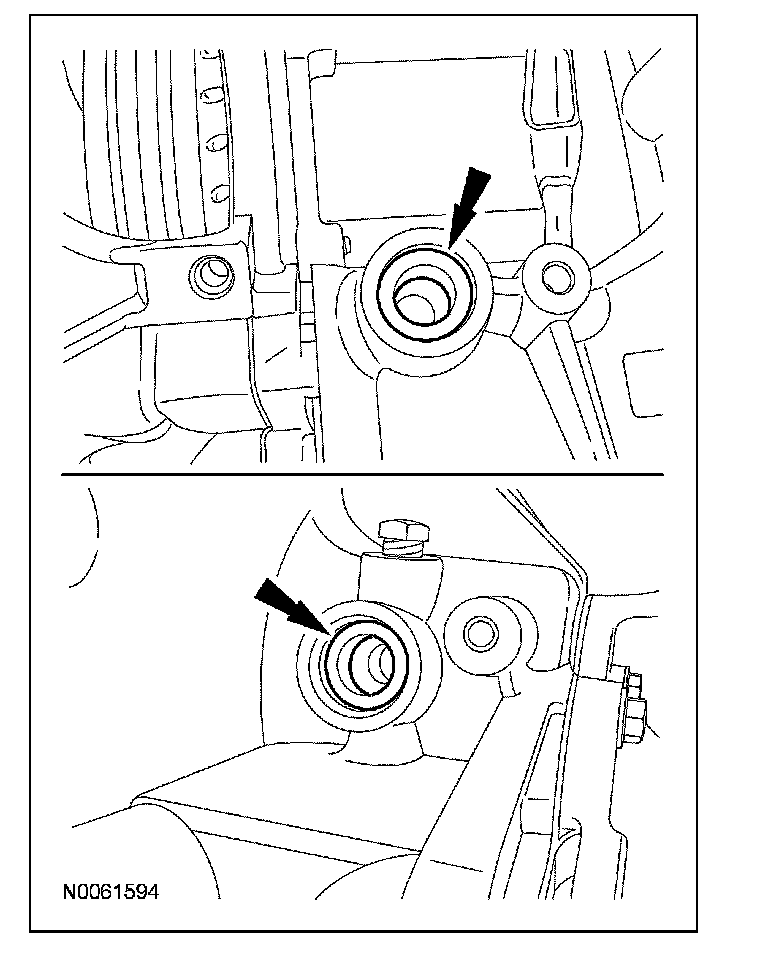 N0061594