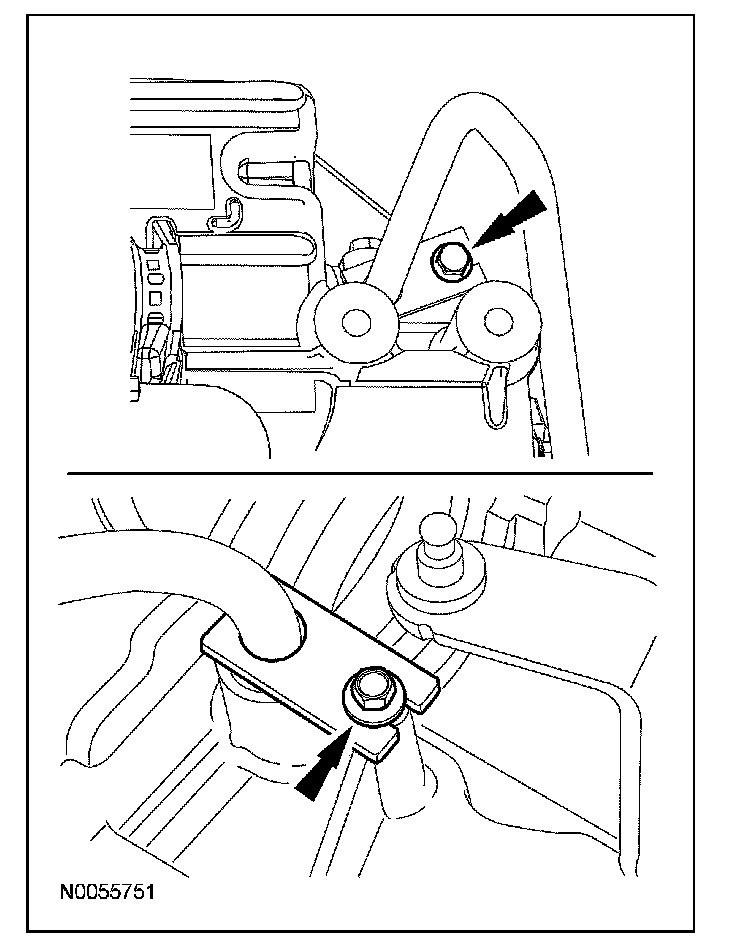 N0055751