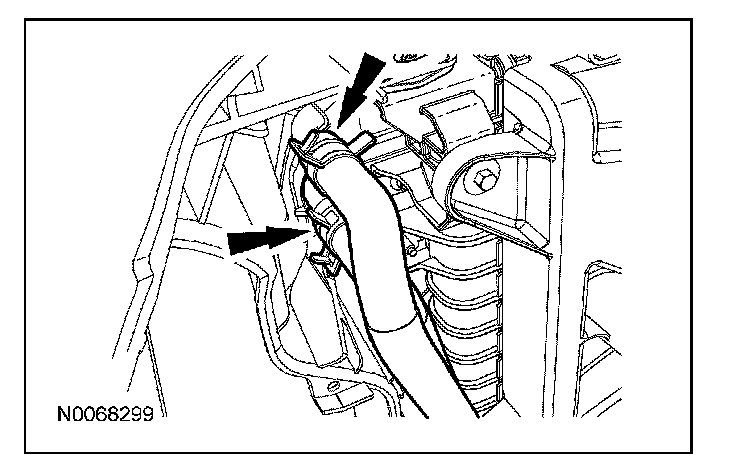 N0068299