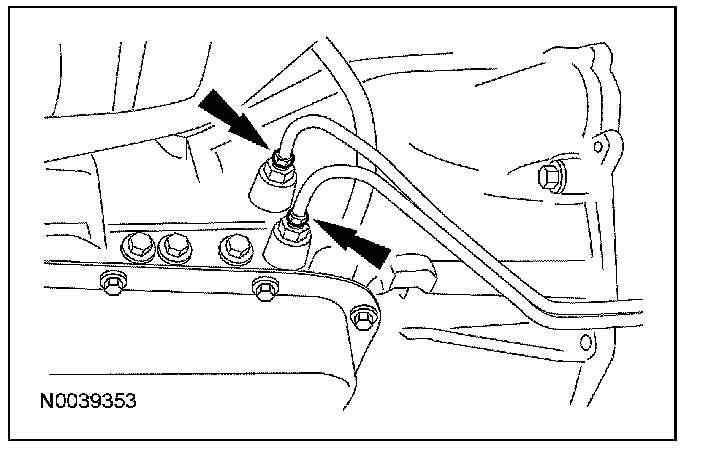 N0039353