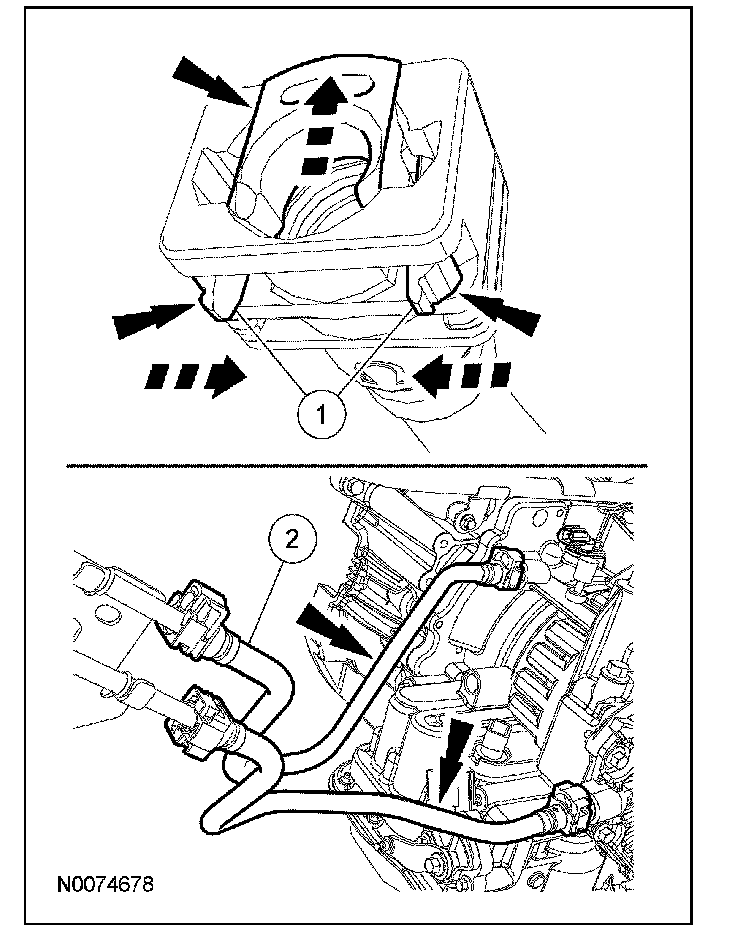 1

2

N0074678