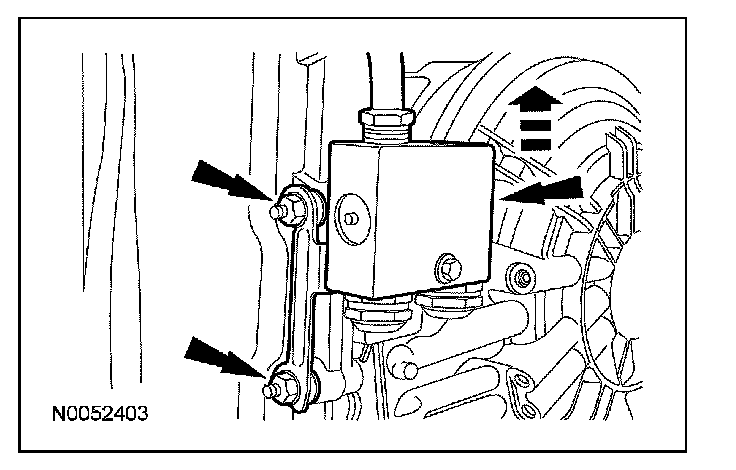 N0052403