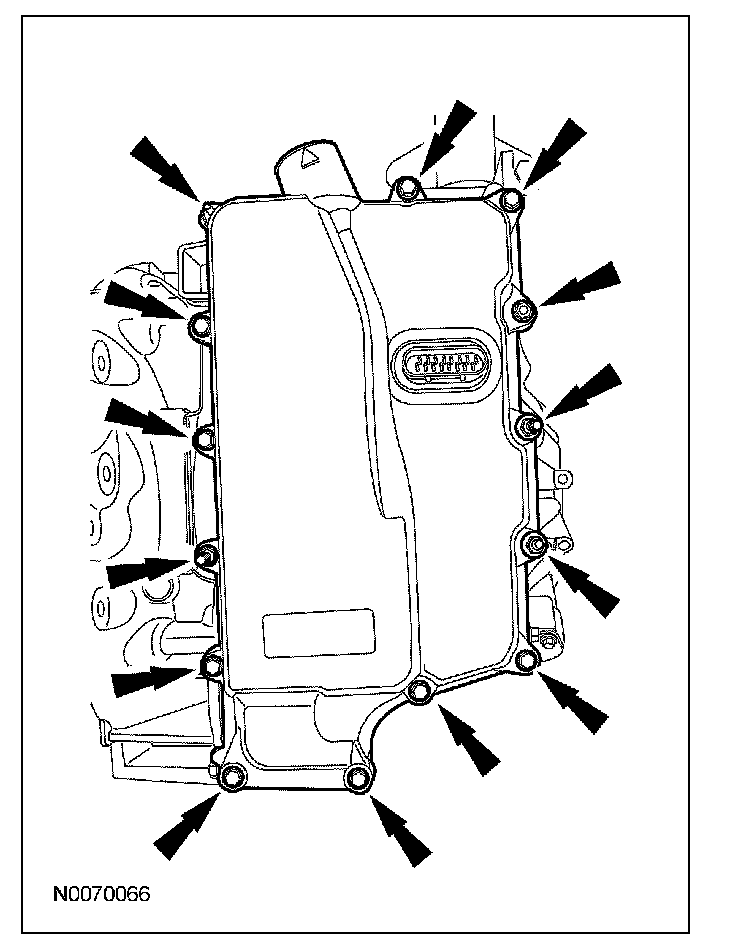 N0070066