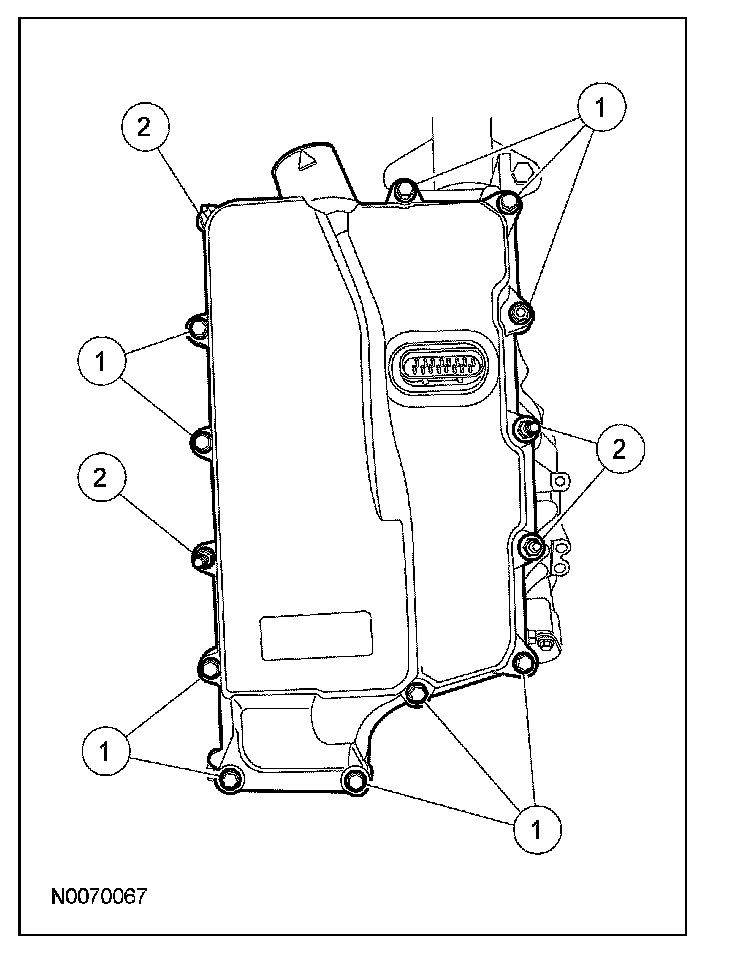 2

1

1

2

2

1

1

N0070067