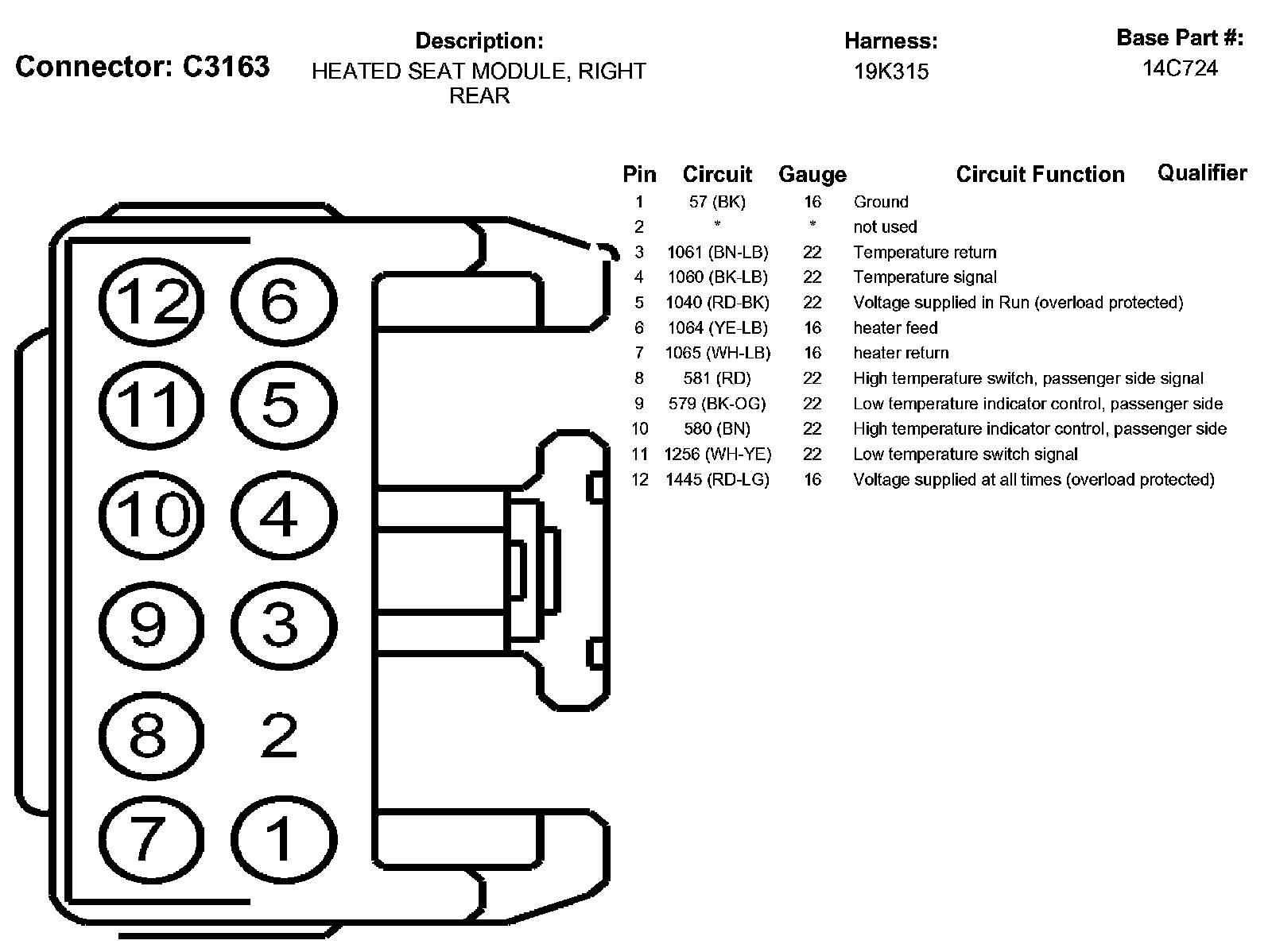 Connector: C3163

Description:
HEATED SEAT MODULE, RIGHT REAR

Harness:
19K315

Base Part #:
14C724

12 6
11 5
10 4
9 3
8 2
7 1

| Pin | Circuit | Gauge | Circuit Function | Qualifier |
|---|---|---|---|---|
| 1 | 57 (BK) | 16 | Ground | |
| 2 | * | * | not used | |
| 3 | 1061 (BN-LB) | 22 | Temperature return | |
| 4 | 1060 (BK-LB) | 22 | Temperature signal | |
| 5 | 1040 (RD-BK) | 22 | Voltage supplied in Run (overload protected) | |
| 6 | 1064 (YE-LB) | 16 | heater feed | |
| 7 | 1065 (WH-LB) | 16 | heater return | |
| 8 | 581 (RD) | 22 | High temperature switch, passenger side signal | |
| 9 | 579 (BK-OG) | 22 | Low temperature indicator control, passenger side | |
| 10 | 580 (BN) | 22 | High temperature indicator control, passenger side | |
| 11 | 1256 (WH-YE) | 22 | Low temperature switch signal | |
| 12 | 1445 (RD-LG) | 16 | Voltage supplied at all times (overload protected) | |