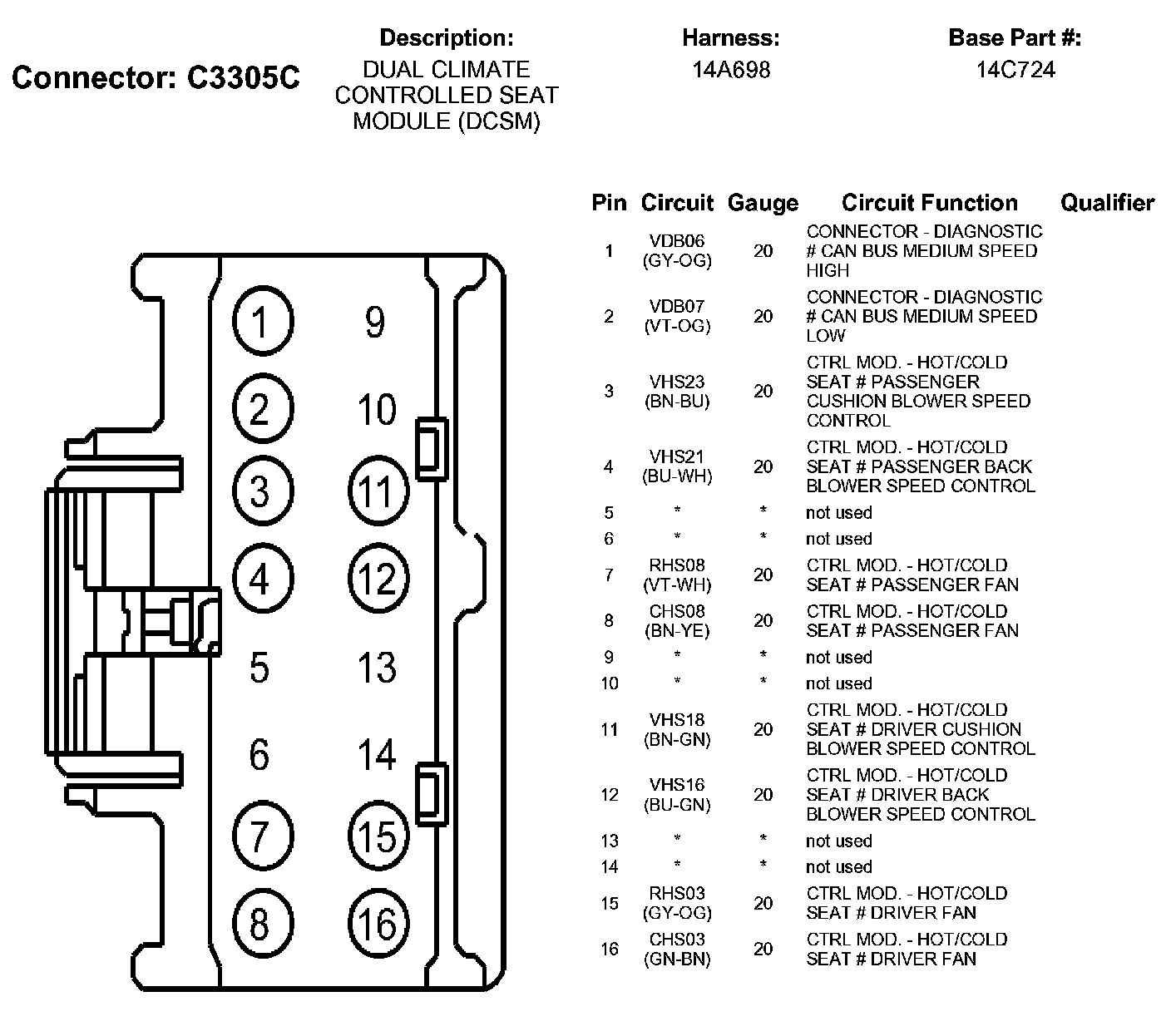 Connector: C3305C

Description:
DUAL CLIMATE CONTROLLED SEAT MODULE (DCSM)

Harness:
14A698

Base Part #:
14C724

1 9
2 10
3 11
4 12
5 13
6 14
7 15
8 16

| Pin | Circuit | Gauge | Circuit Function | Qualifier |
|---|---|---|---|---|
| 1 | VDB06 (GY-OG) | 20 | CONNECTOR - DIAGNOSTIC # CAN BUS MEDIUM SPEED HIGH | |
| 2 | VDB07 (VT-OG) | 20 | CONNECTOR - DIAGNOSTIC # CAN BUS MEDIUM SPEED LOW | |
| 3 | VHS23 (BN-BU) | 20 | CTRL MOD. - HOT/COLD SEAT # PASSENGER CUSHION BLOWER SPEED CONTROL | |
| 4 | VHS21 (BU-WH) | 20 | CTRL MOD. - HOT/COLD SEAT # PASSENGER BACK BLOWER SPEED CONTROL | |
| 5 | * | * | not used | |
| 6 | * | * | not used | |
| 7 | RHS08 (VT-WH) | 20 | CTRL MOD. - HOT/COLD SEAT # PASSENGER FAN | |
| 8 | CHS08 (BN-YE) | 20 | CTRL MOD. - HOT/COLD SEAT # PASSENGER FAN | |
| 9 | * | * | not used | |
| 10 | * | * | not used | |
| 11 | VHS18 (BN-GN) | 20 | CTRL MOD. - HOT/COLD SEAT # DRIVER CUSHION BLOWER SPEED CONTROL | |
| 12 | VHS16 (BU-GN) | 20 | CTRL MOD. - HOT/COLD SEAT # DRIVER BACK BLOWER SPEED CONTROL | |
| 13 | * | * | not used | |
| 14 | * | * | not used | |
| 15 | RHS03 (GY-OG) | 20 | CTRL MOD. - HOT/COLD SEAT # DRIVER FAN | |
| 16 | CHS03 (GN-BN) | 20 | CTRL MOD. - HOT/COLD SEAT # DRIVER FAN | |