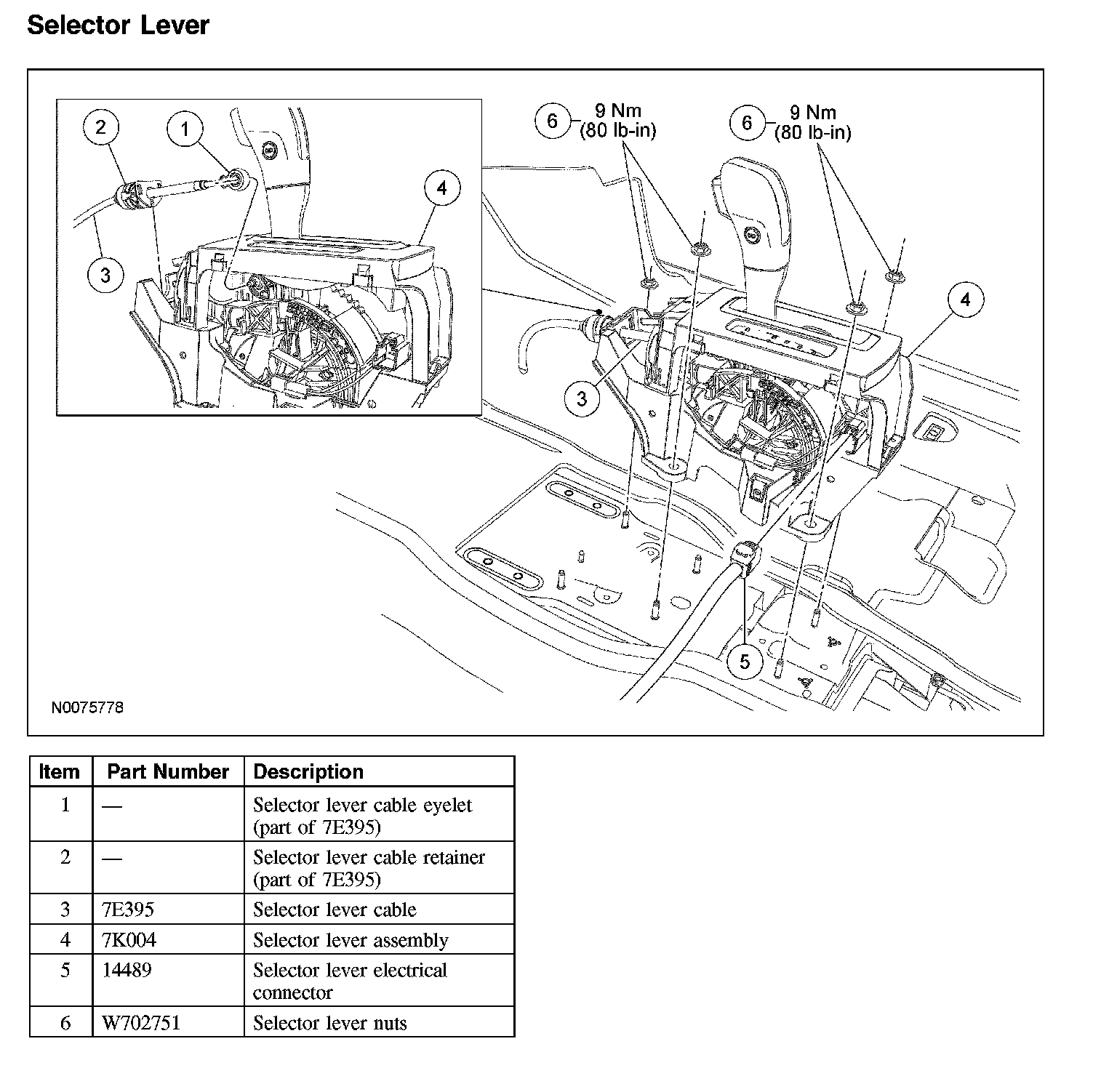 Selector Lever

2
1
4
3
6 9 Nm (80 lb-in)
6 9 Nm (80 lb-in)
4
3
5
N0075778

| Item | Part Number | Description |
|---|---|---|
| 1 | — | Selector lever cable eyelet (part of 7E395) |
| 2 | — | Selector lever cable retainer (part of 7E395) |
| 3 | 7E395 | Selector lever cable |
| 4 | 7K004 | Selector lever assembly |
| 5 | 14489 | Selector lever electrical connector |
| 6 | W702751 | Selector lever nuts |