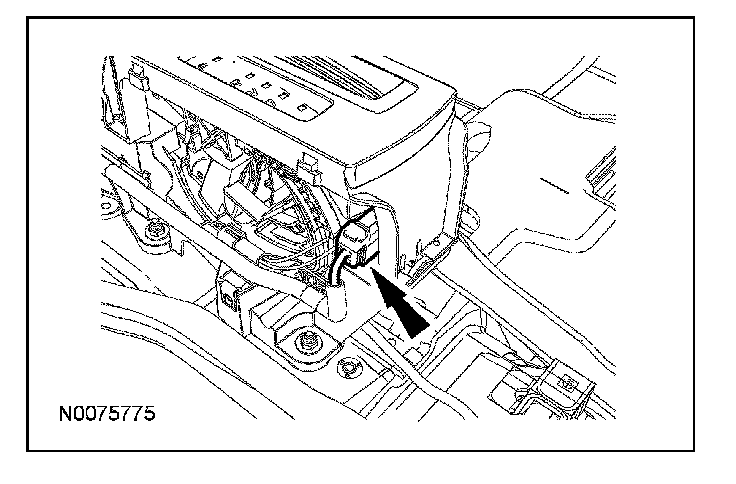 N0075775