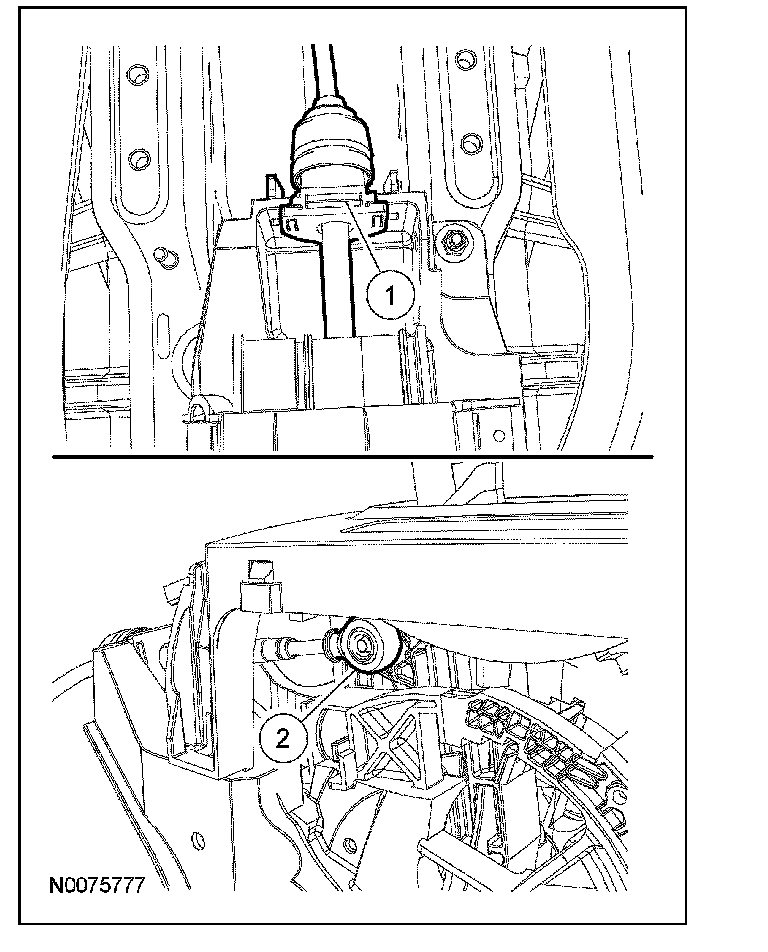 1

2

N0075777