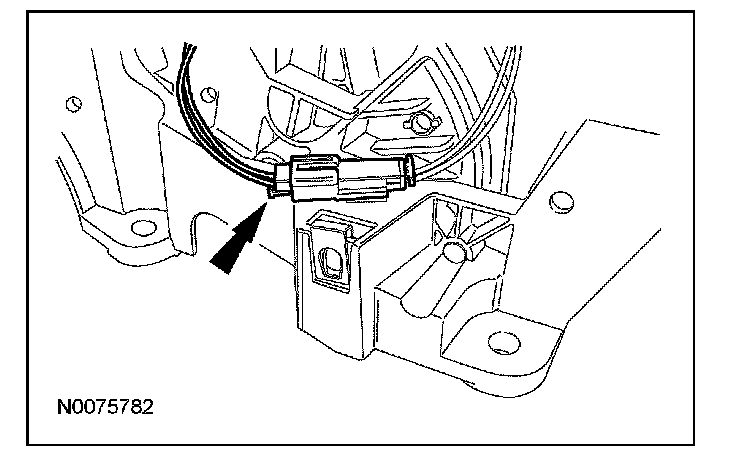 N0075782