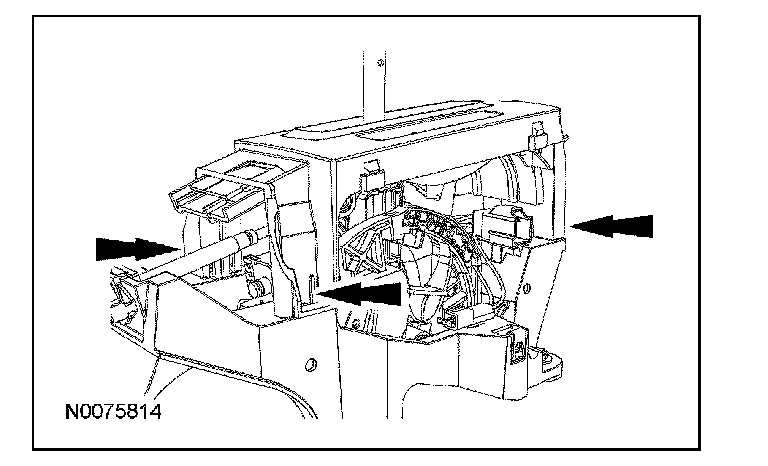 N0075814