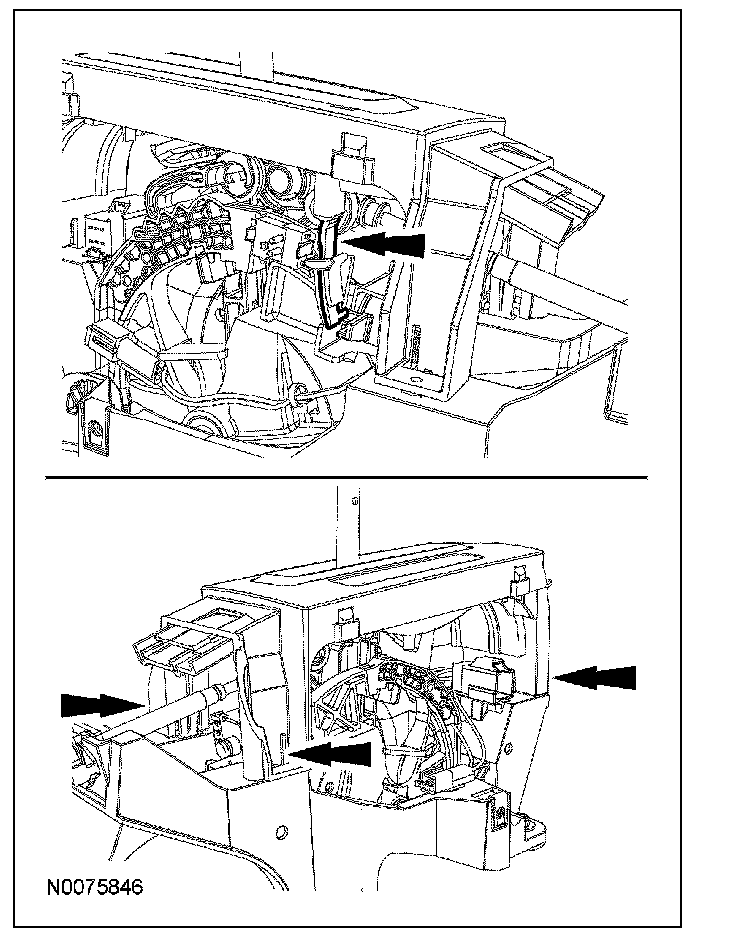 N0075846