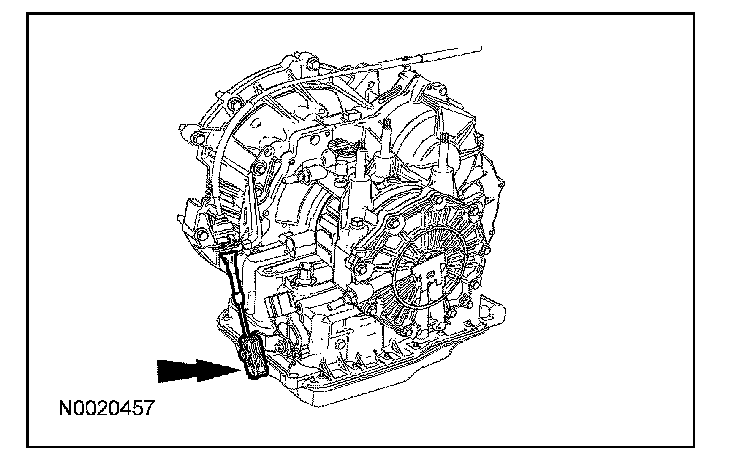 N0020457