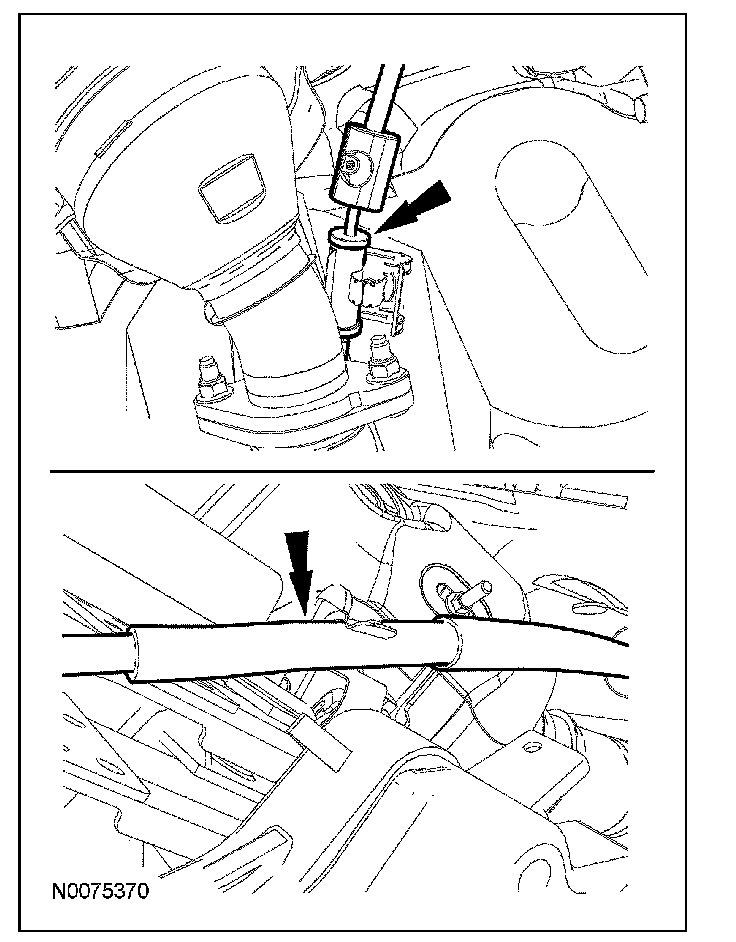 N0075370