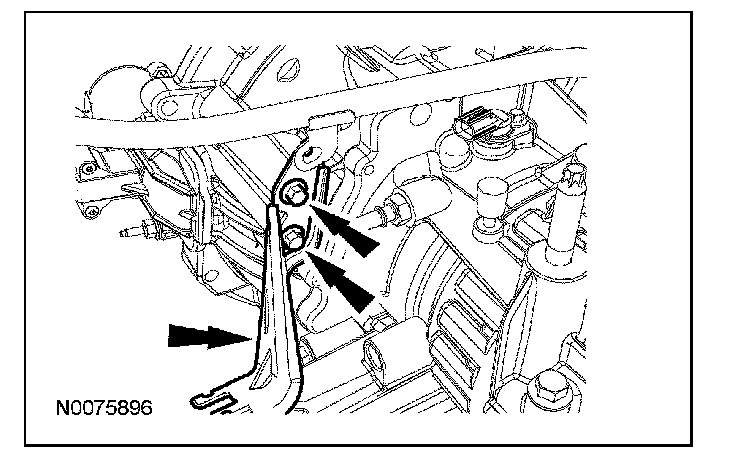 N0075896