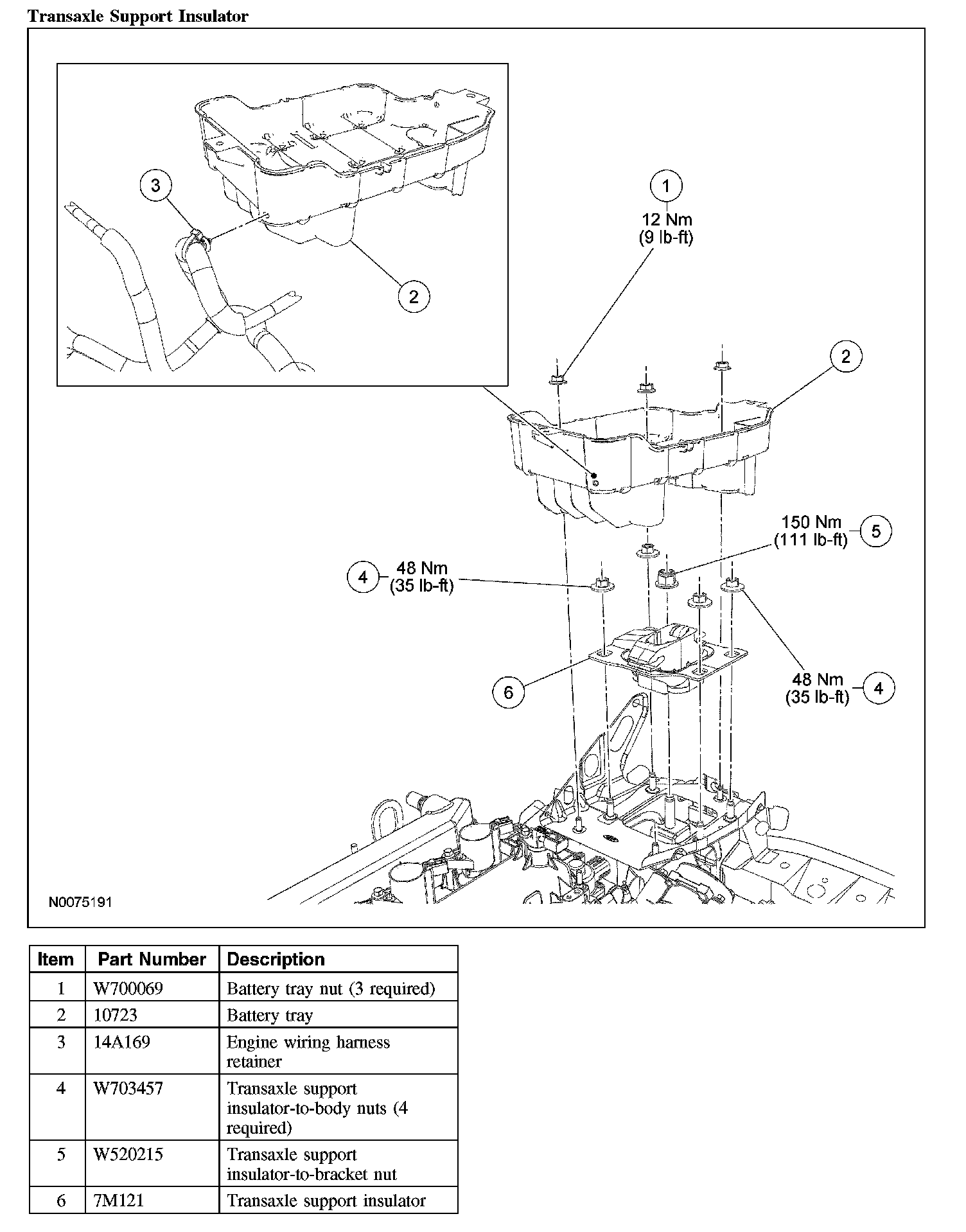 Transaxle Support Insulator

3

2

1
12 Nm
(9 lb-ft)

2

150 Nm
(111 lb-ft)
5

4
48 Nm
(35 lb-ft)

6

48 Nm
(35 lb-ft)
4

N0075191

| Item | Part Number | Description |
|---|---|---|
| 1 | W700069 | Battery tray nut (3 required) |
| 2 | 10723 | Battery tray |
| 3 | 14A169 | Engine wiring harness retainer |
| 4 | W703457 | Transaxle support insulator-to-body nuts (4 required) |
| 5 | W520215 | Transaxle support insulator-to-bracket nut |
| 6 | 7M121 | Transaxle support insulator |