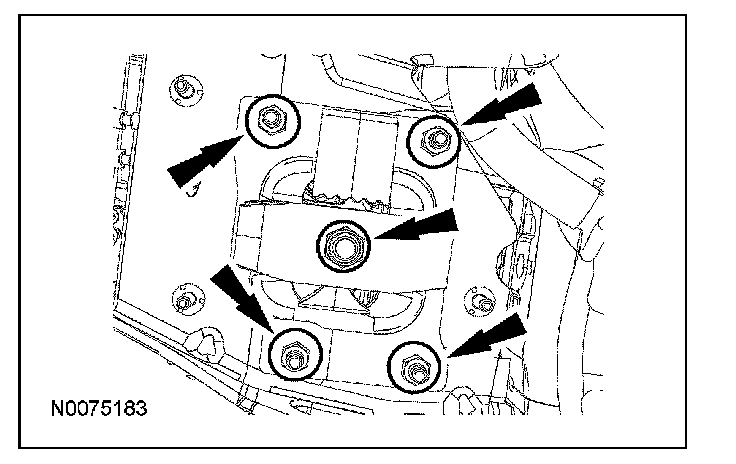 N0075183