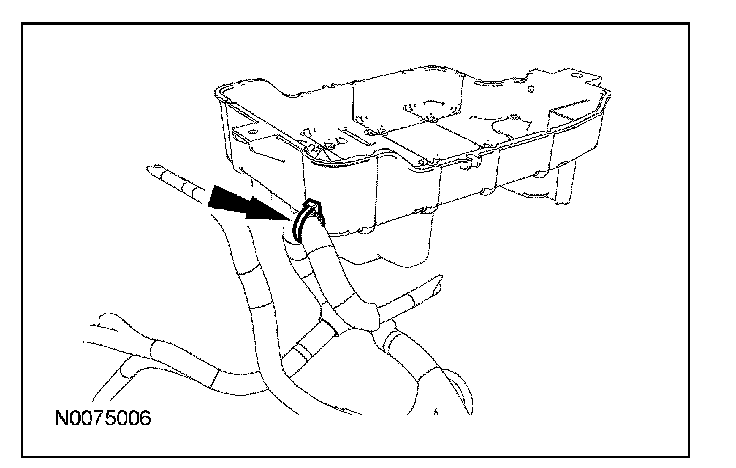 N0075006