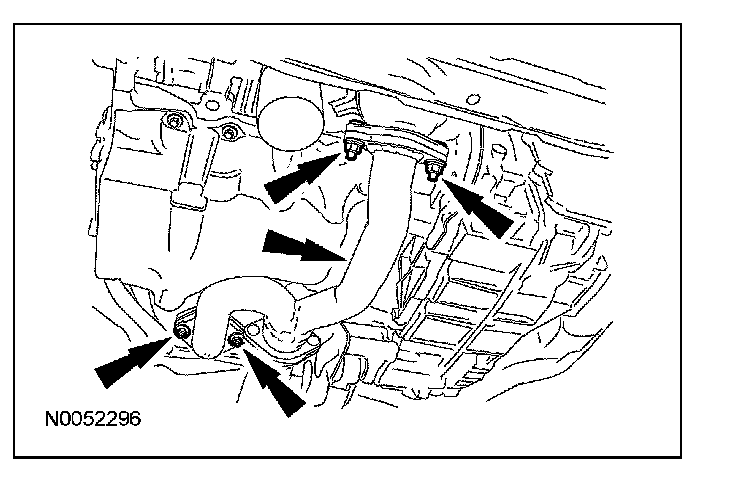 N0052296