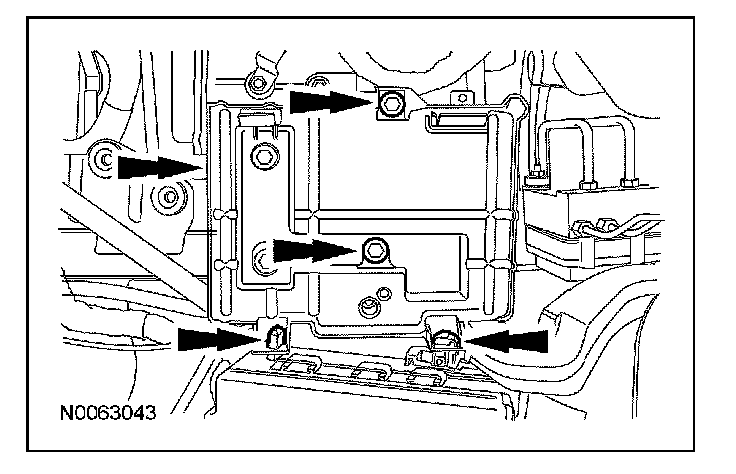 N0063043