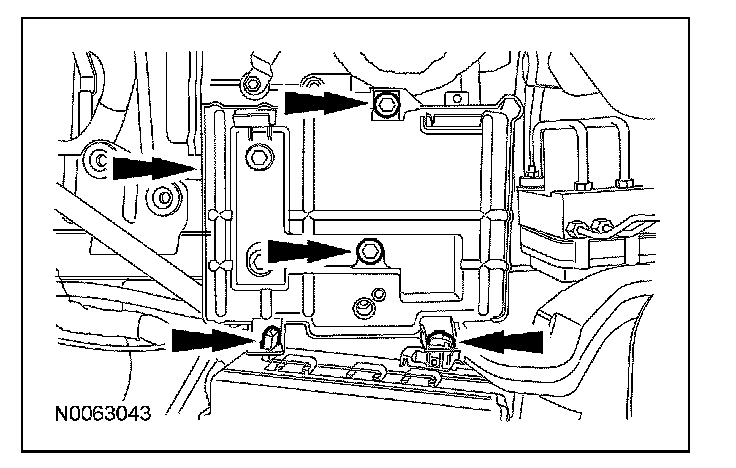 N0063043