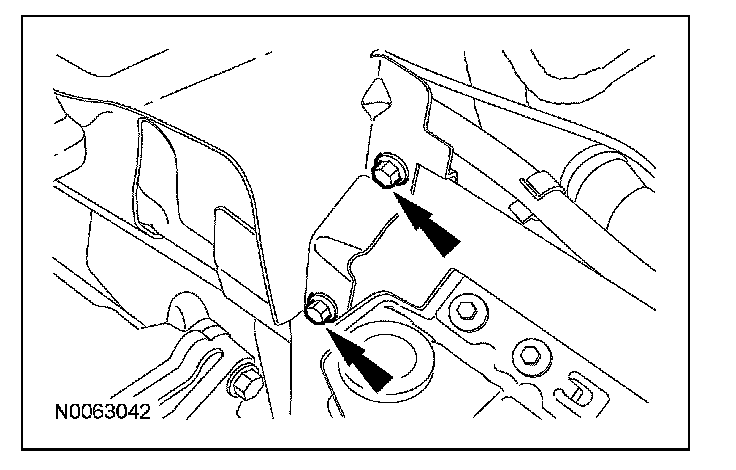 N0063042